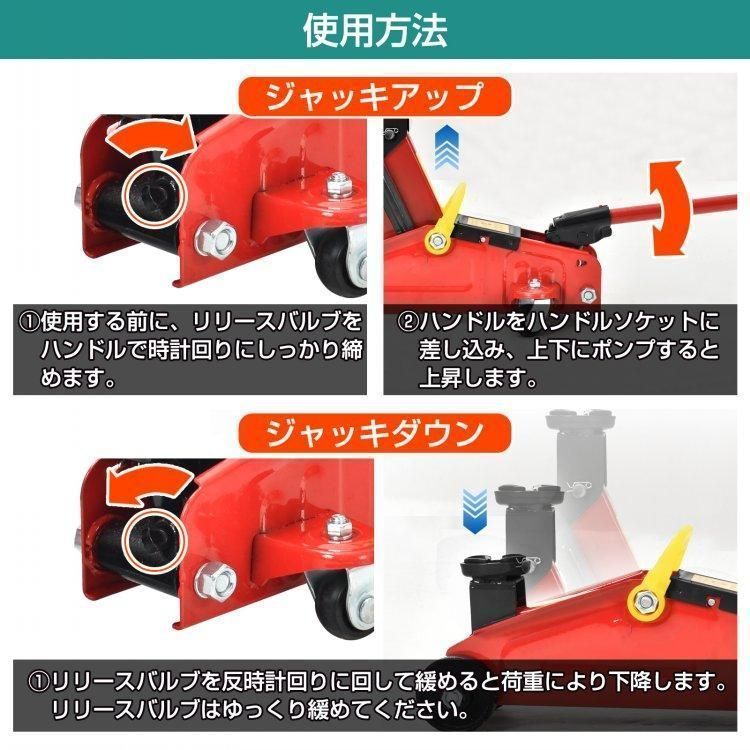 使用方法

ジャッキアップ

①使用する前に、リリースバルブをハンドルで時計回りにしっかり締めます。

②ハンドルをハンドルソケットに差し込み、上下にポンプすると上昇します。

ジャッキダウン

①リリースバルブを反時計回りに回して緩めると荷重により下降します。リリースバルブはゆっくり緩めてください。