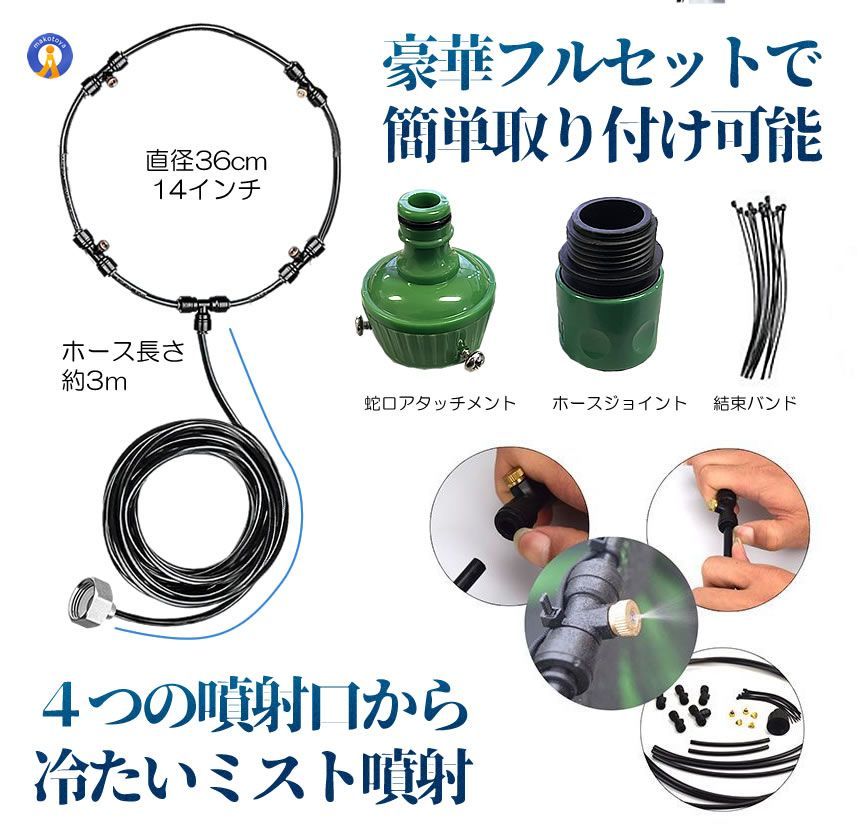 makotoya

豪華フルセットで
簡単取り付け可能

直径36cm
14インチ

ホース長さ
約3m

蛇口アタッチメント

ホースジョイント

結束バンド

４つの噴射口から
冷たいミスト噴射