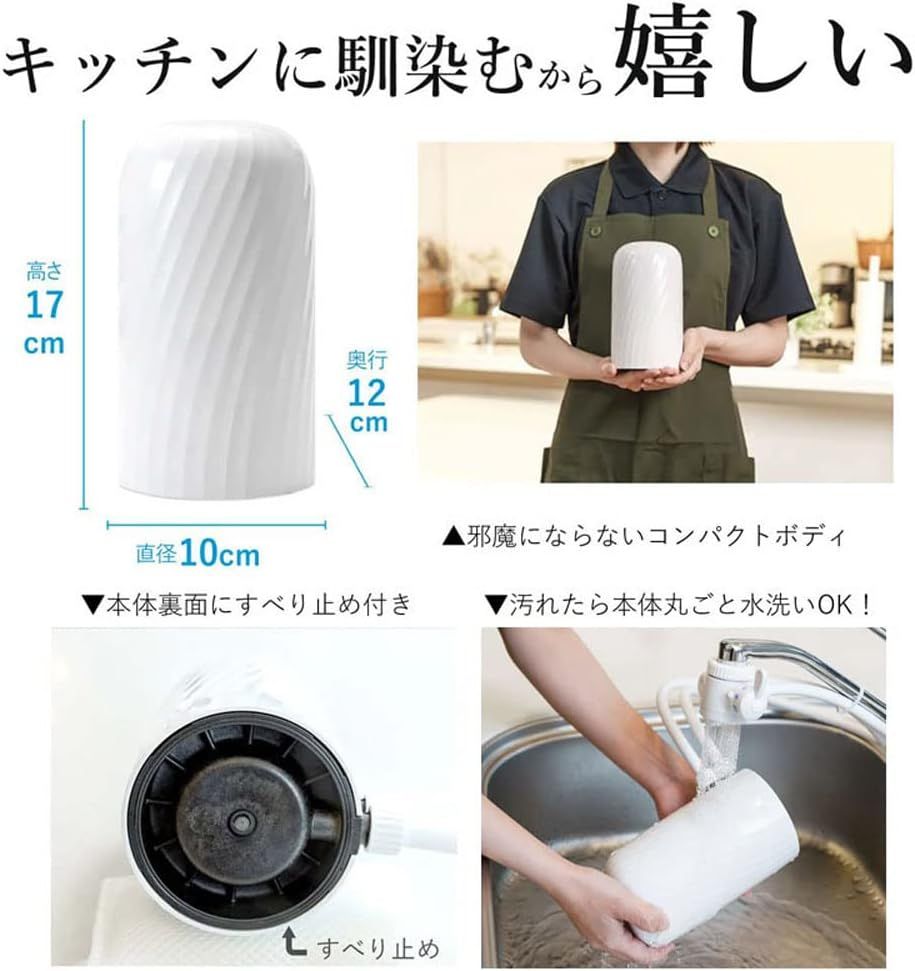 キッチンに馴染むから嬉しい

高さ
17
cm

奥行
12
cm

直径10cm

▲邪魔にならないコンパクトボディ

▼本体裏面にすべり止め付き

▼汚れたら本体丸ごと水洗いOK！

すべり止め