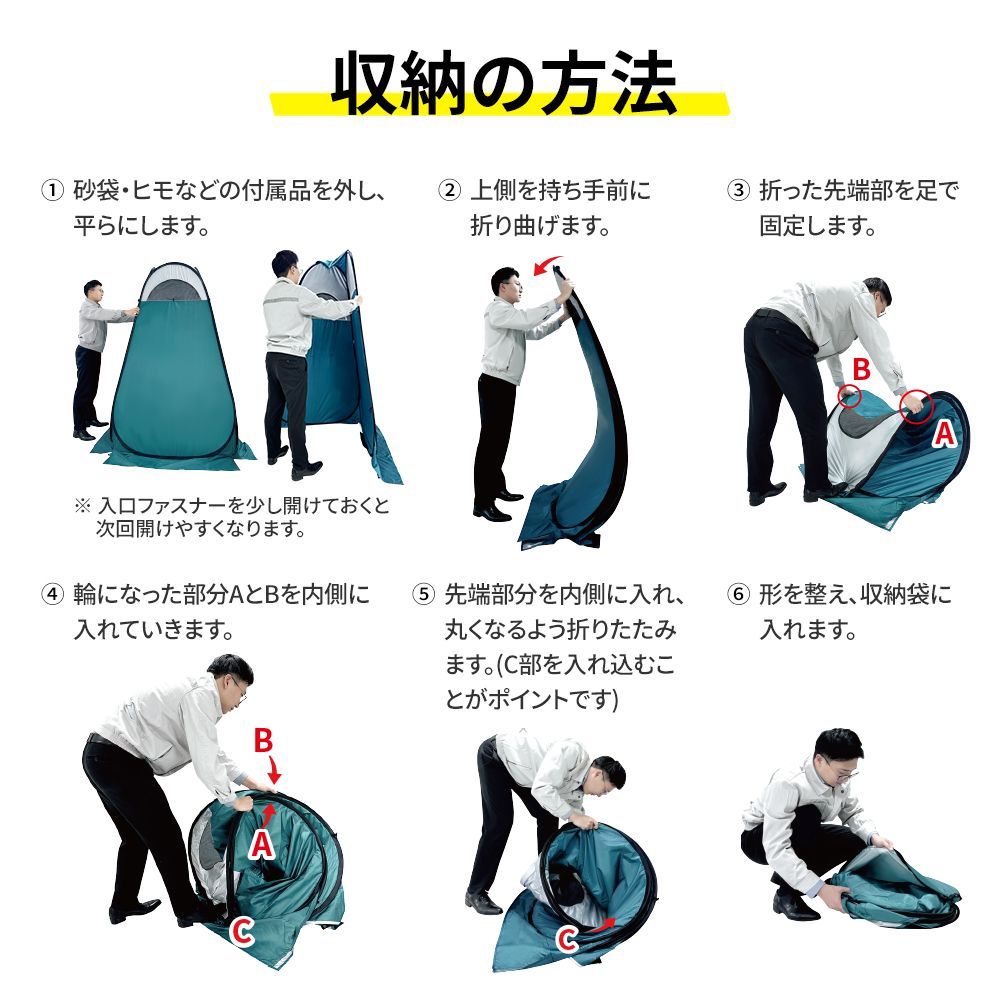 収納の方法

① 砂袋・ヒモなどの付属品を外し、平らにします。

※ 入口ファスナーを少し開けておくと次回開けやすくなります。

② 上側を持ち手前に折り曲げます。

③ 折った先端部を足で固定します。

B

A

④ 輪になった部分AとBを内側に入れていきます。

B

A

C

⑤ 先端部分を内側に入れ、丸くなるよう折りたたみます。(C部を入れ込むことがポイントです)

C

⑥ 形を整え、収納袋に入れます。