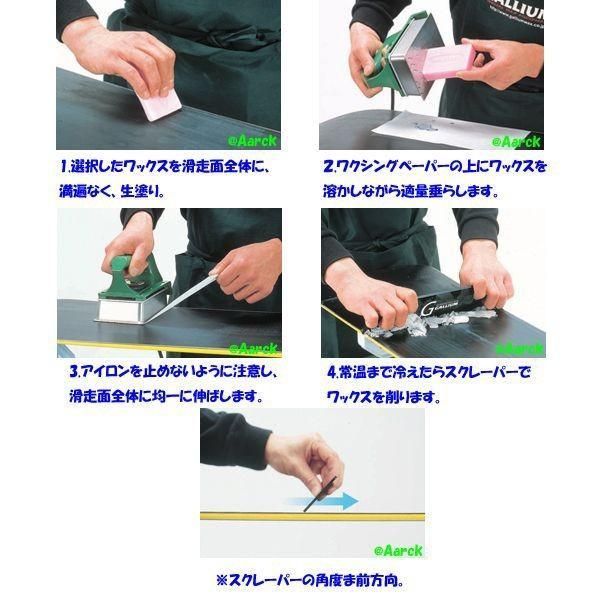 @Aarck

1.選択したワックスを滑走面全体に、満遍なく、生塗り。

GALLIUM

@Aarck

2.ワクシングペーパーの上にワックスを溶かしながら適量垂らします。

@Aarck

3.アイロンを止めないように注意し、滑走面全体に均一に伸ばします。

G GALLIUM

@Aarck

4.常温まで冷えたらスクレーパーでワックスを削ります。

@Aarck

※スクレーパーの角度ま前方向。