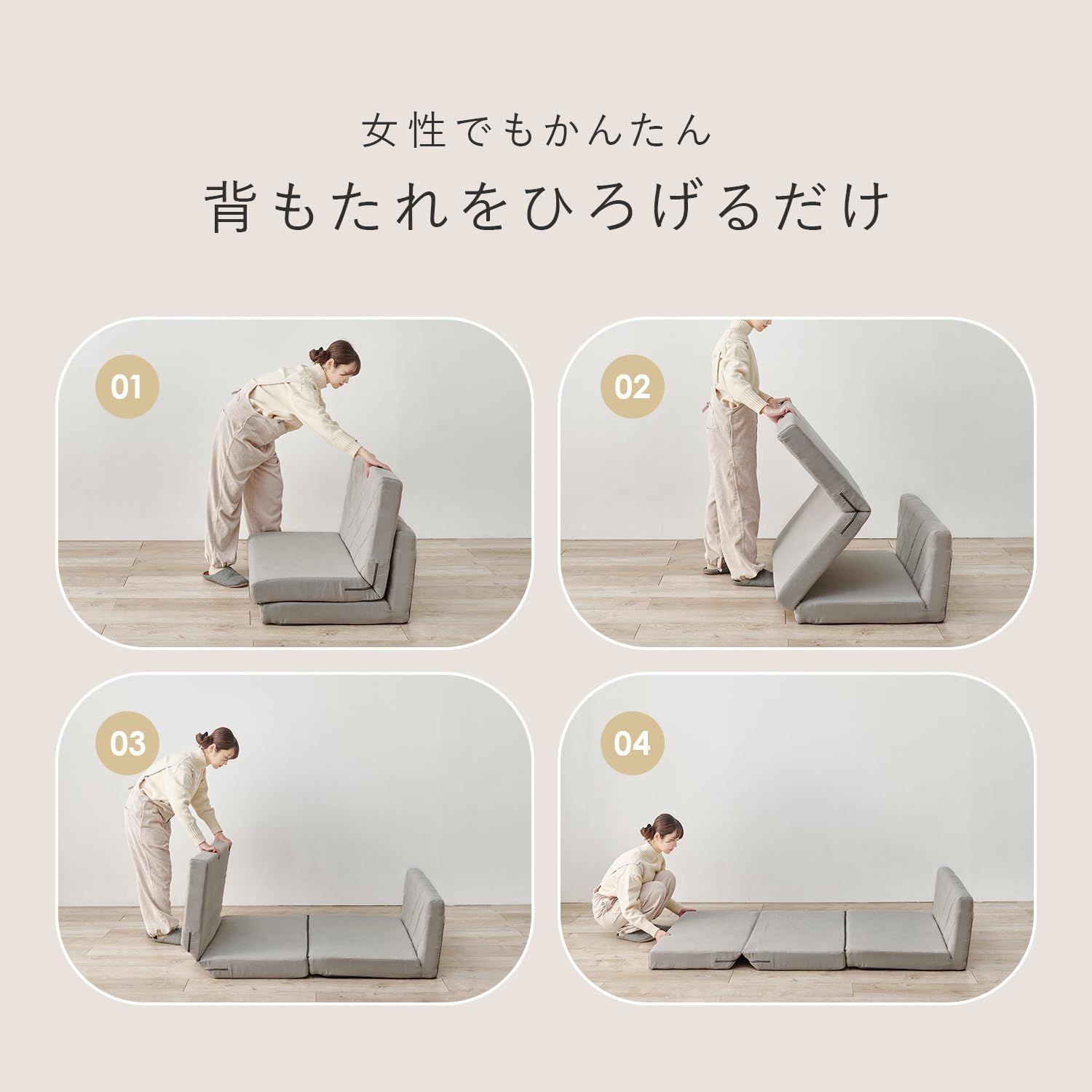 女性でもかんたん

背もたれをひろげるだけ

01

02

03

04