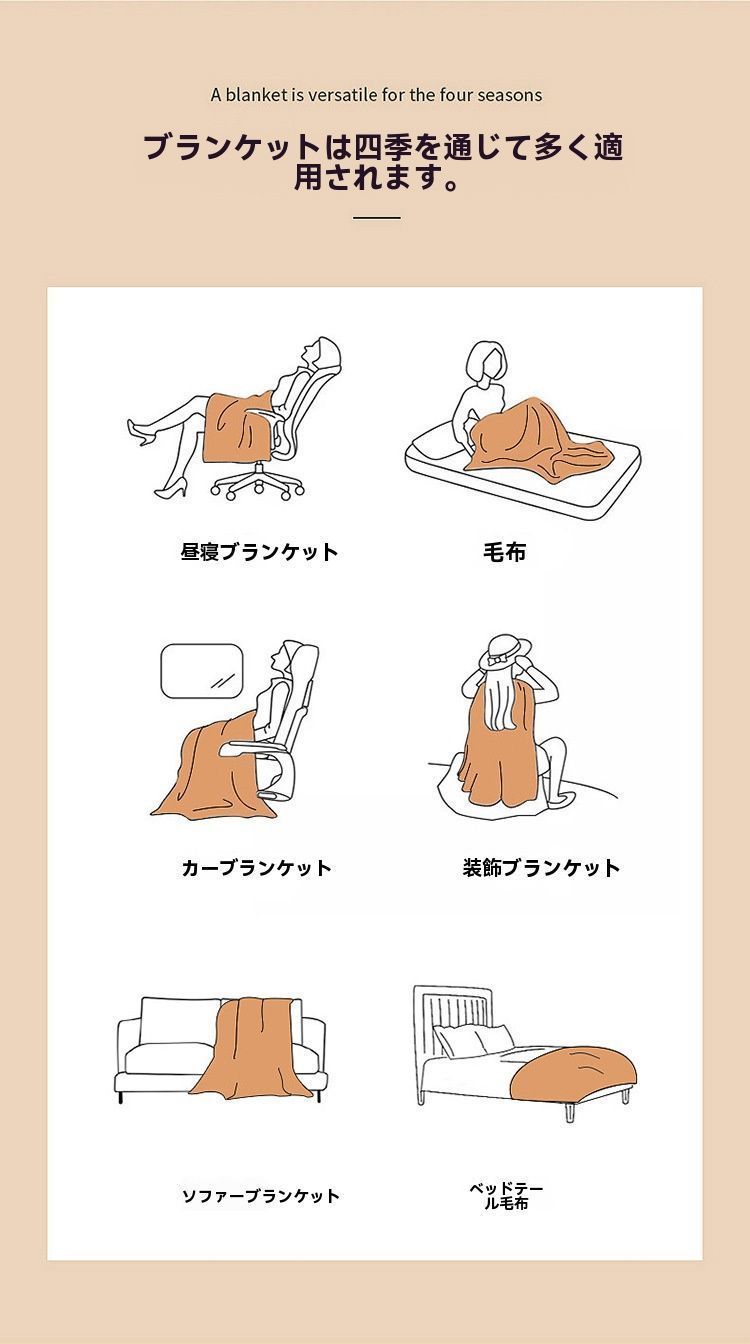 A blanket is versatile for the four seasons

ブランケットは四季を通じて多く適用されます。

昼寝ブランケット

毛布

カーブランケット

装飾ブランケット

ソファーブランケット

ベッドテール毛布