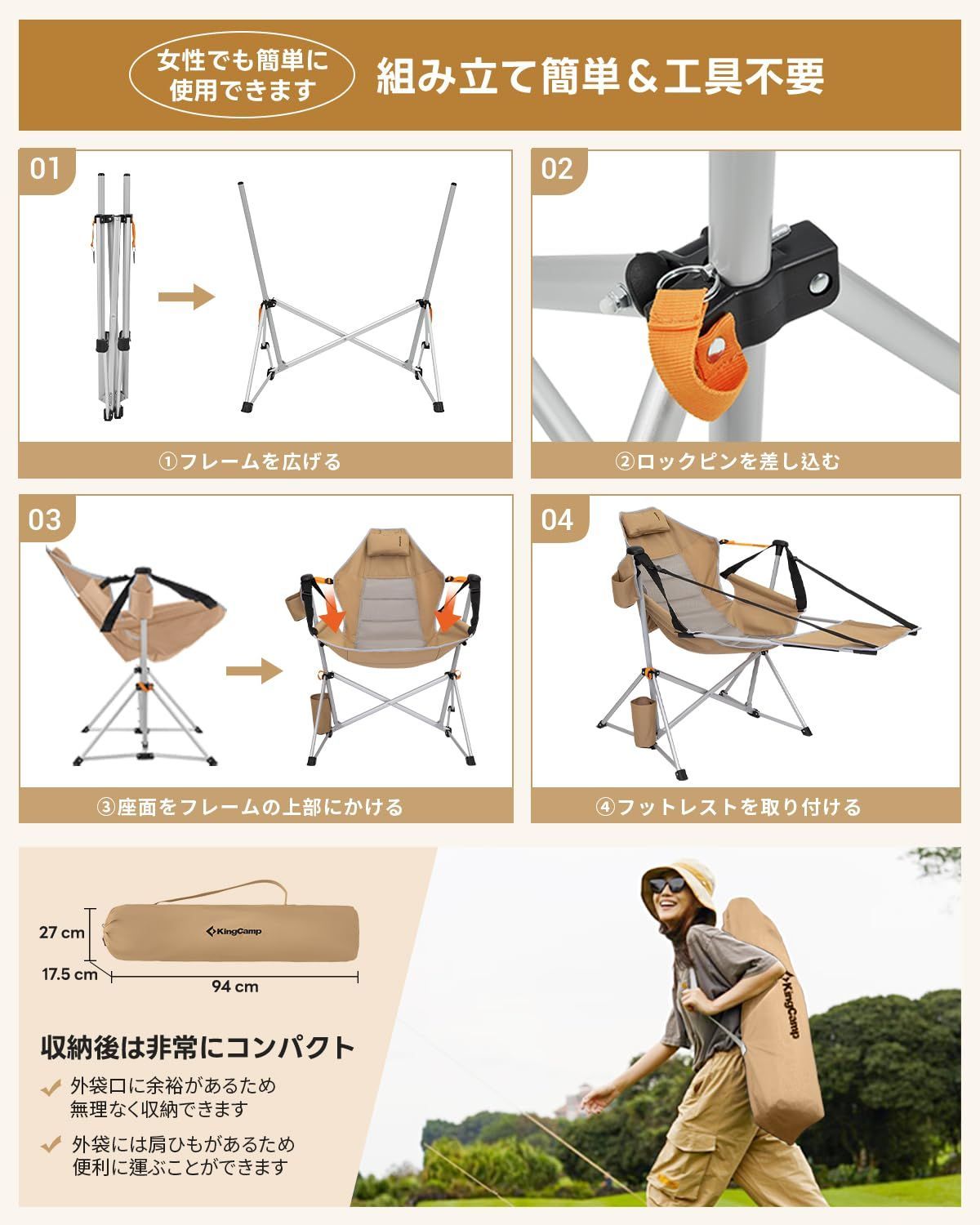 女性でも簡単に使用できます

組み立て簡単＆工具不要

01

①フレームを広げる

02

②ロックピンを差し込む

03

③座面をフレームの上部にかける

04

④フットレストを取り付ける

27 cm

17.5 cm

94 cm

KingCamp

収納後は非常にコンパクト

外袋口に余裕があるため無理なく収納できます

外袋には肩ひもがあるため便利に運ぶことができます

KingCamp