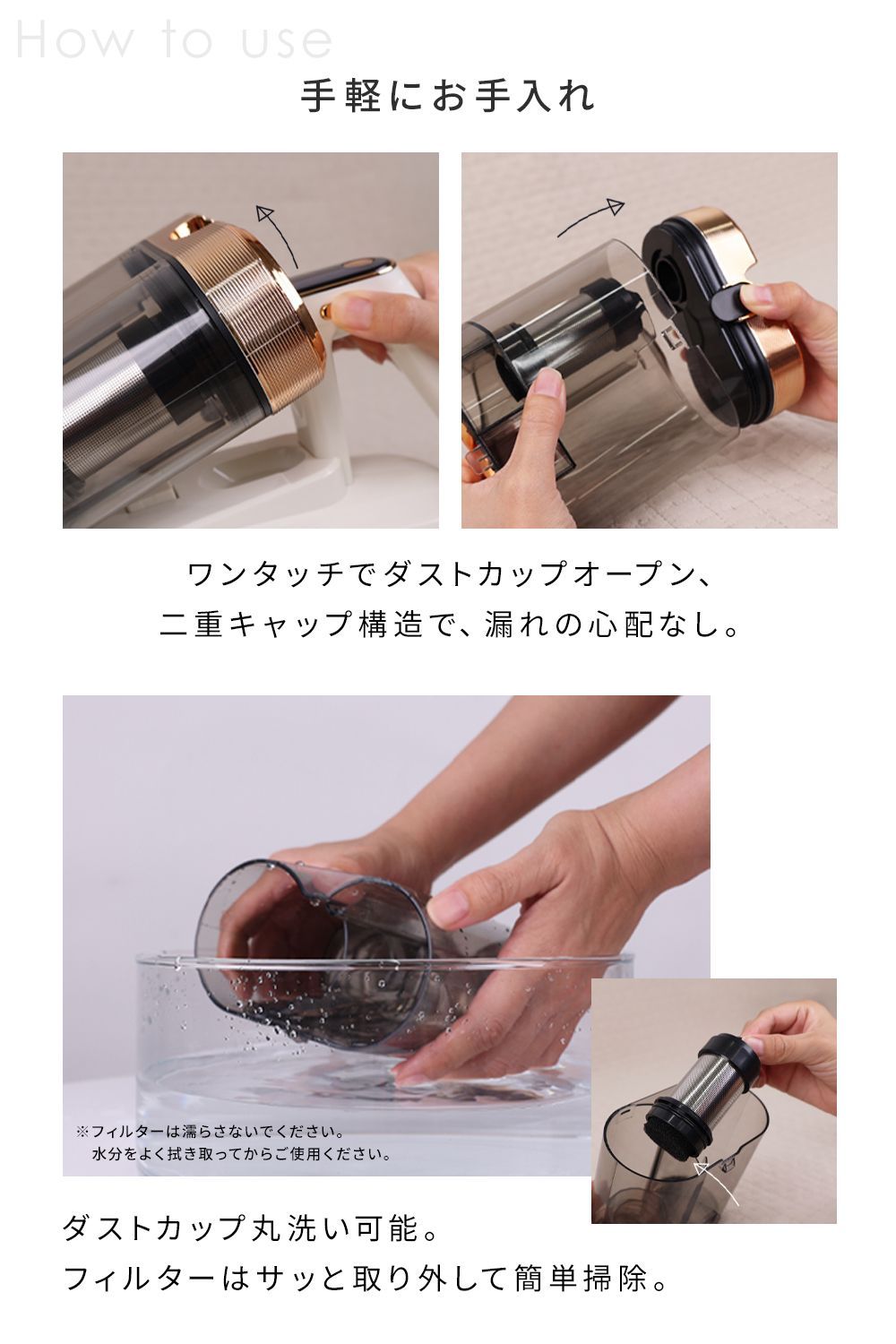 How to use

手軽にお手入れ

ワンタッチでダストカップオープン、
二重キャップ構造で、漏れの心配なし。

※フィルターは濡らさないでください。
水分をよく拭き取ってからご使用ください。

ダストカップ丸洗い可能。
フィルターはサッと取り外して簡単掃除。