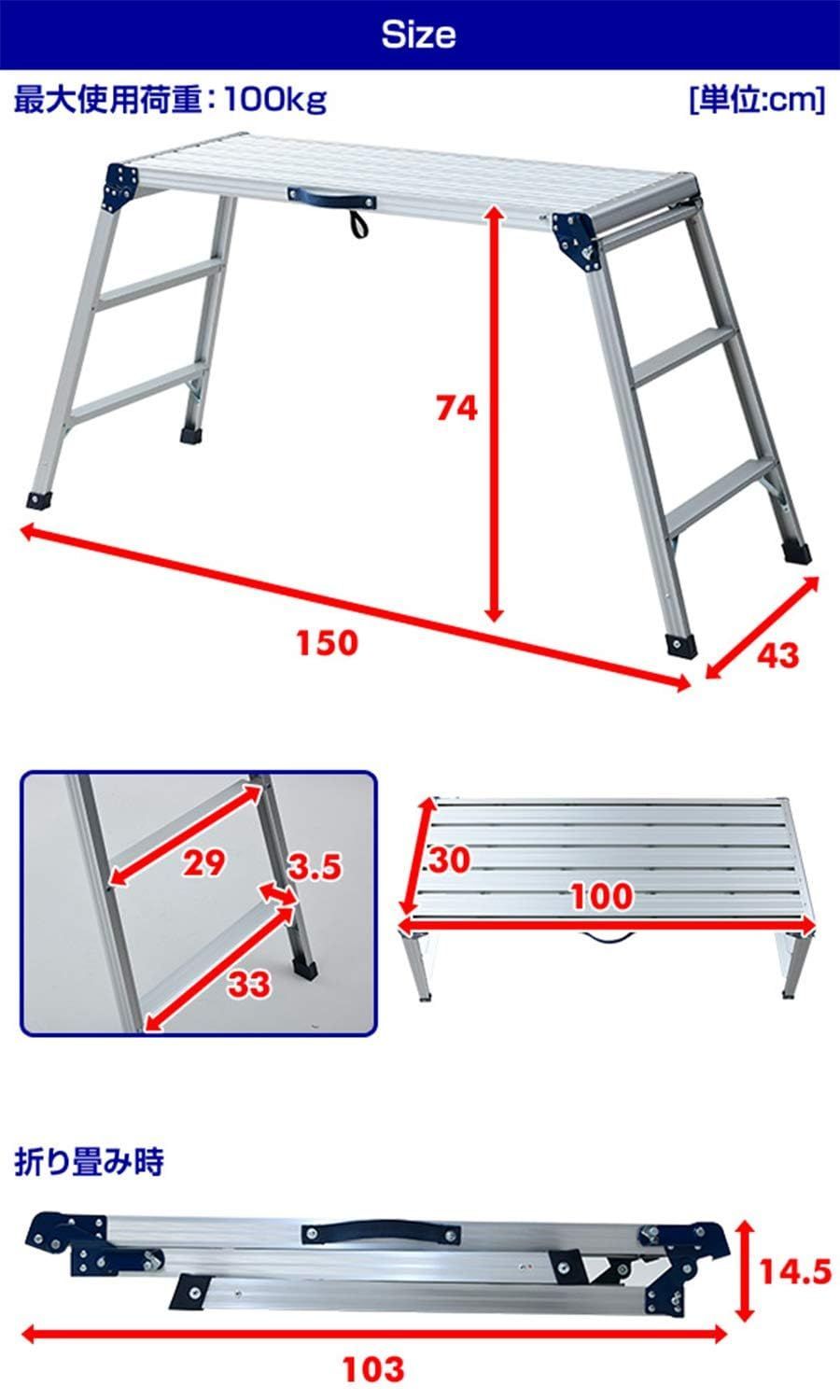 Size

最大使用荷重：100kg

[単位:cm]

74

150

43

29

3.5

33

30

100

折り畳み時

14.5

103