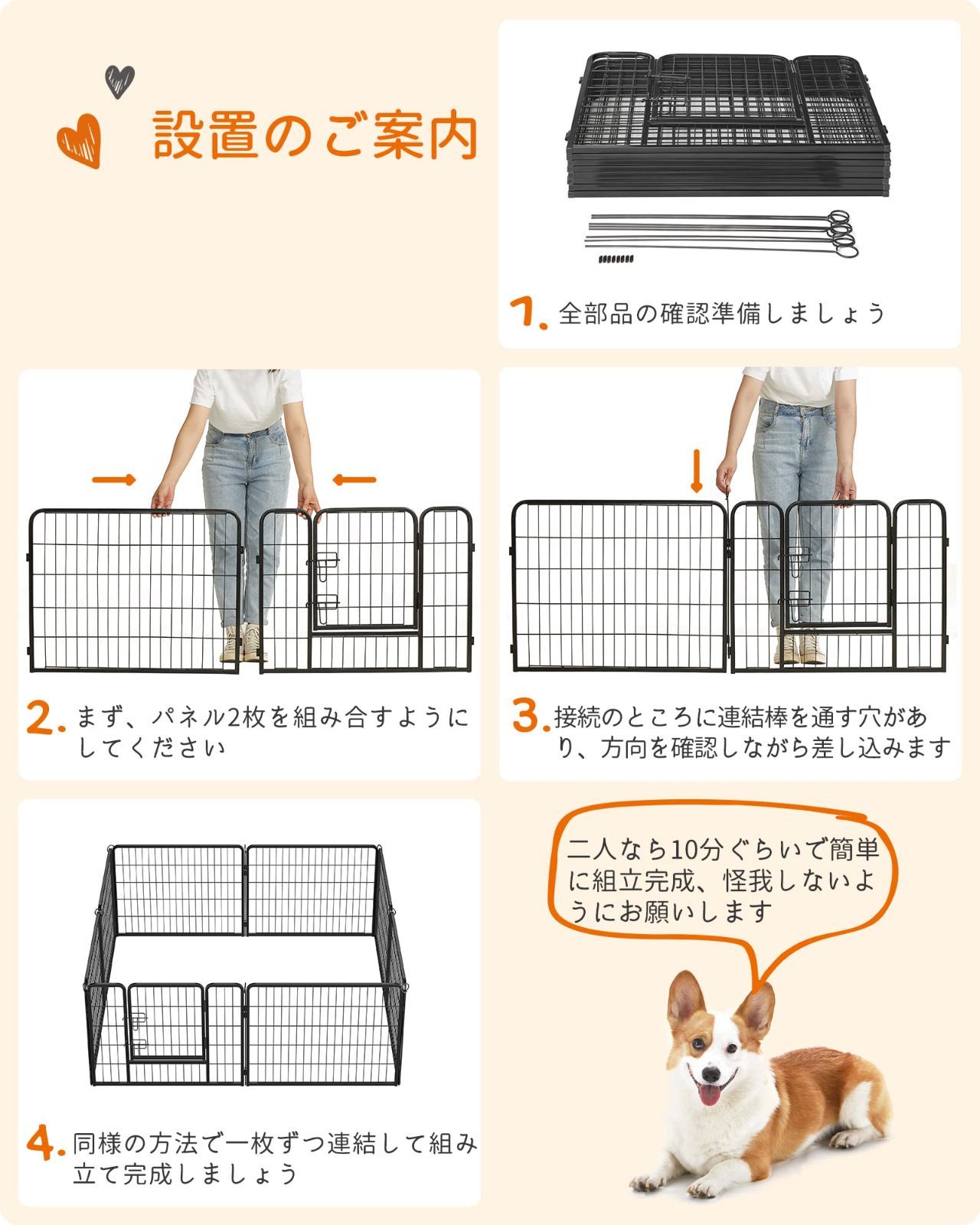 設置のご案内

1. 全部品の確認準備しましょう

2. まず、パネル2枚を組み合すようにしてください

3. 接続のところに連結棒を通す穴があり、方向を確認しながら差し込みます

4. 同様の方法で一枚ずつ連結して組み立て完成しましょう

二人なら10分ぐらいで簡単に組立完成、怪我しないようにお願いします