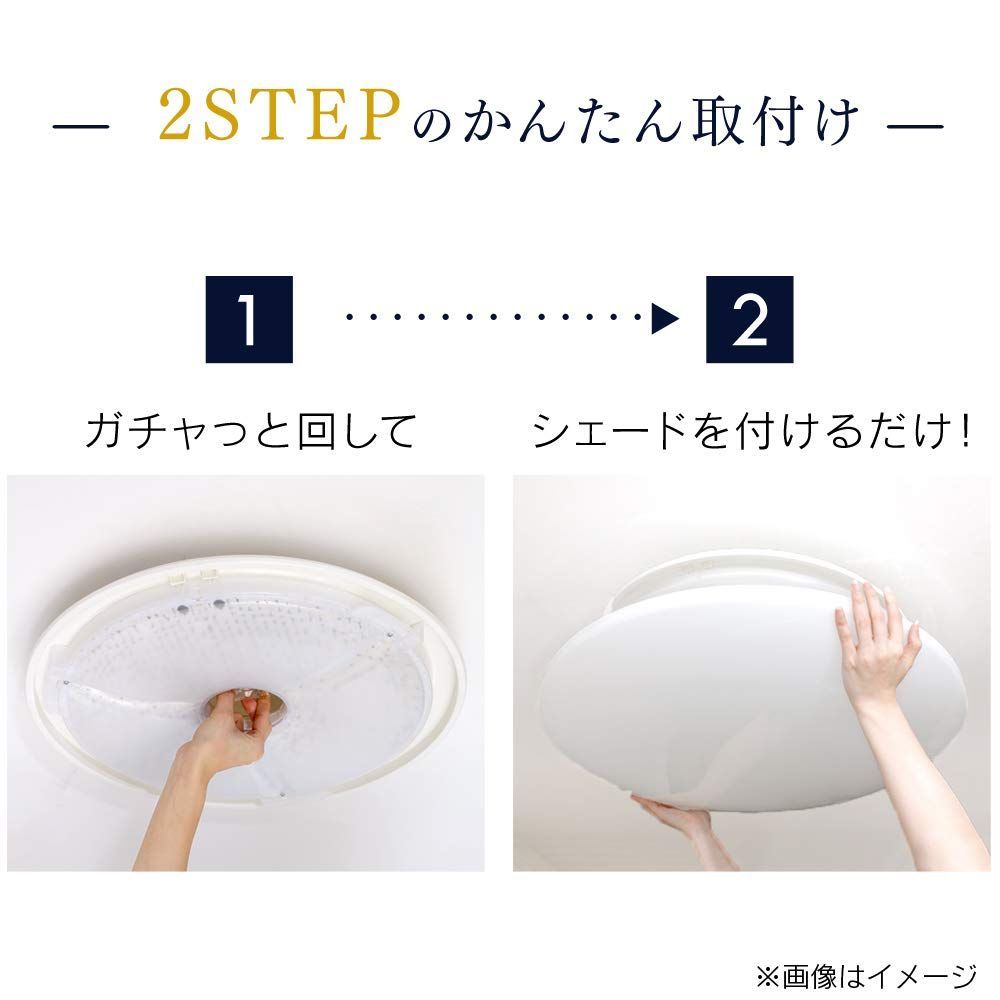 — 2STEPのかんたん取付け —

1

2

ガチャっと回して

シェードを付けるだけ!

※画像はイメージ