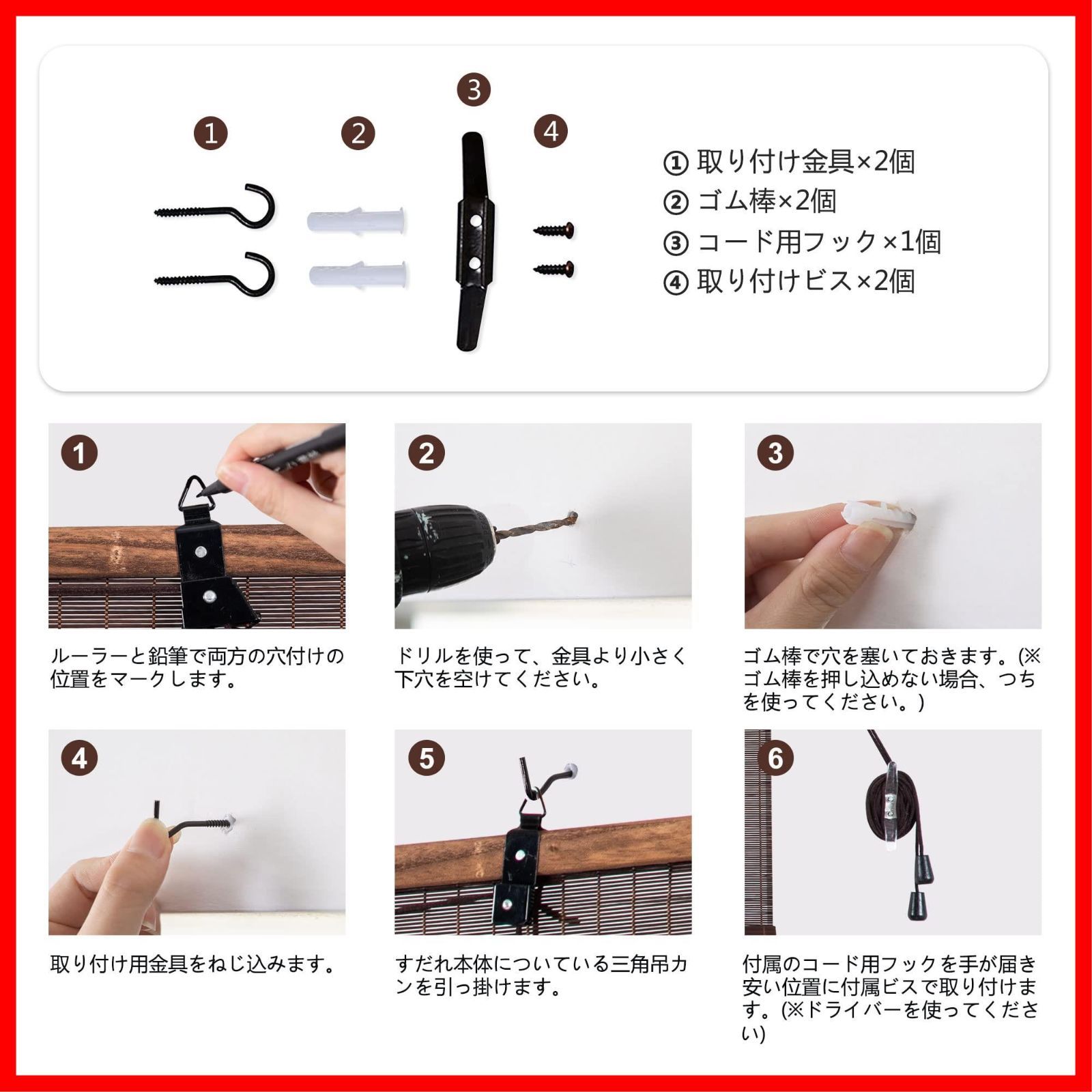 1 2 3 4

① 取り付け金具×2個
② ゴム棒×2個
③ コード用フック×1個
④ 取り付けビス×2個

1

ルーラーと鉛筆で両方の穴付けの位置をマークします。

2

ドリルを使って、金具より小さく下穴を空けてください。

3

ゴム棒で穴を塞いておきます。(※ゴム棒を押し込めない場合、つちを使ってください。)

4

取り付け用金具をねじ込みます。

5

すだれ本体についている三角吊カンを引っ掛けます。

6

付属のコード用フックを手が届き安い位置に付属ビスで取り付けます。(※ドライバーを使ってください)