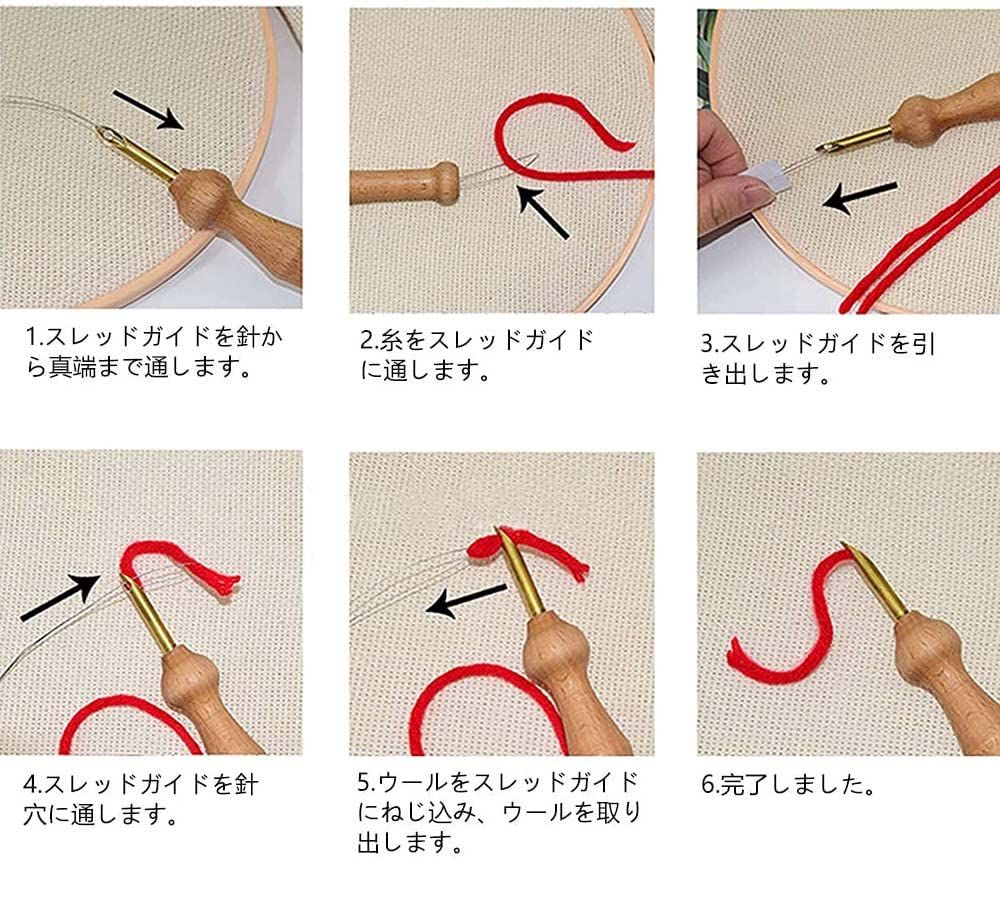 1.スレッドガイドを針から真端まで通します。

2.糸をスレッドガイドに通します。

3.スレッドガイドを引き出します。

4.スレッドガイドを針穴に通します。

5.ウールをスレッドガイドにねじ込み、ウールを取り出します。

6.完了しました。