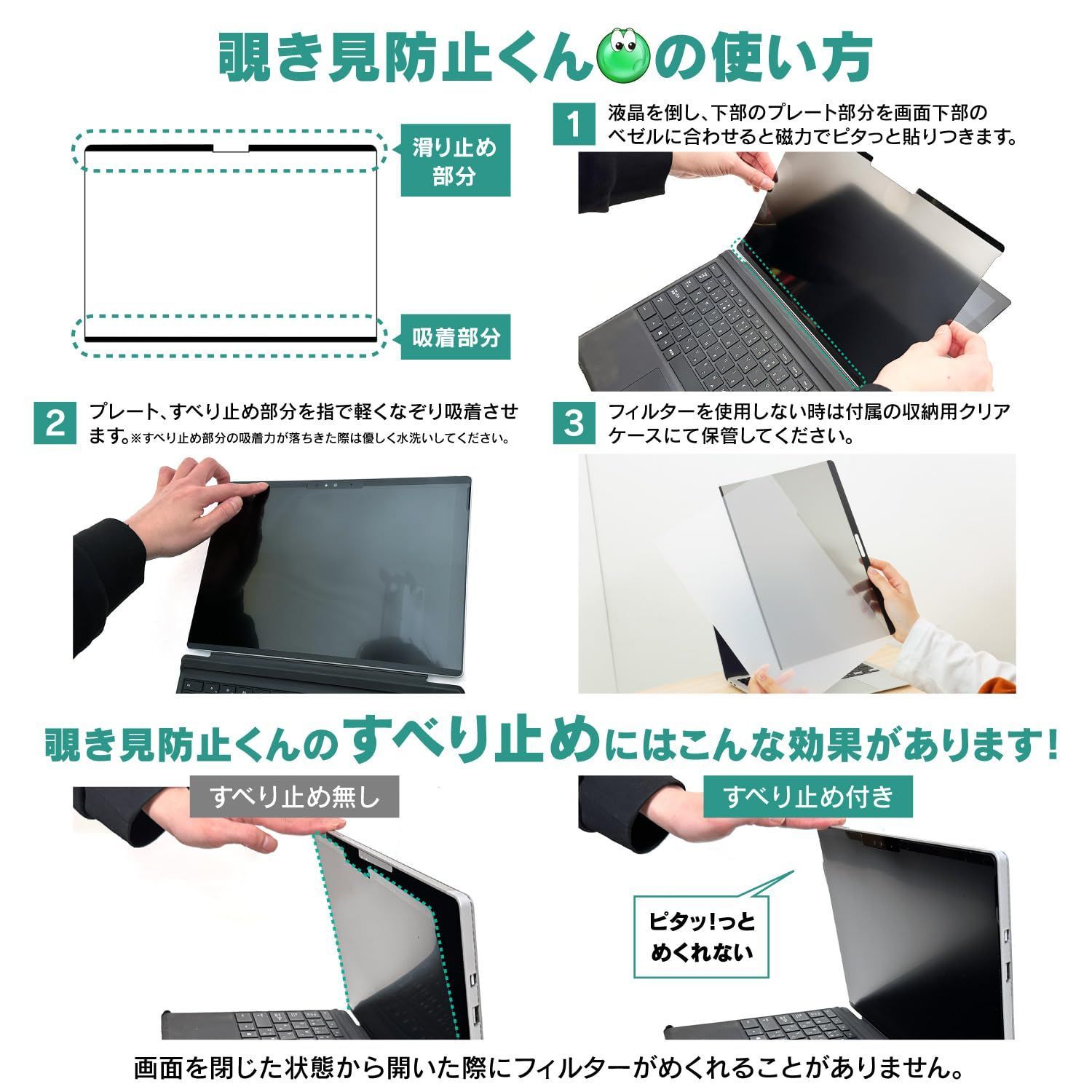 覗き見防止くんの使い方

滑り止め部分

吸着部分

1 液晶を倒し、下部のプレート部分を画面下部のベゼルに合わせると磁力でピタっと貼りつきます。

2 プレート、すべり止め部分を指で軽くなぞり吸着させます。※すべり止め部分の吸着力が落ちきた際は優しく水洗いしてください。

3 フィルターを使用しない時は付属の収納用クリアケースにて保管してください。

覗き見防止くんのすべり止めにはこんな効果があります！

すべり止め無し

すべり止め付き

ピタッ!っとめくれない

画面を閉じた状態から開いた際にフィルターがめくれることがありません。