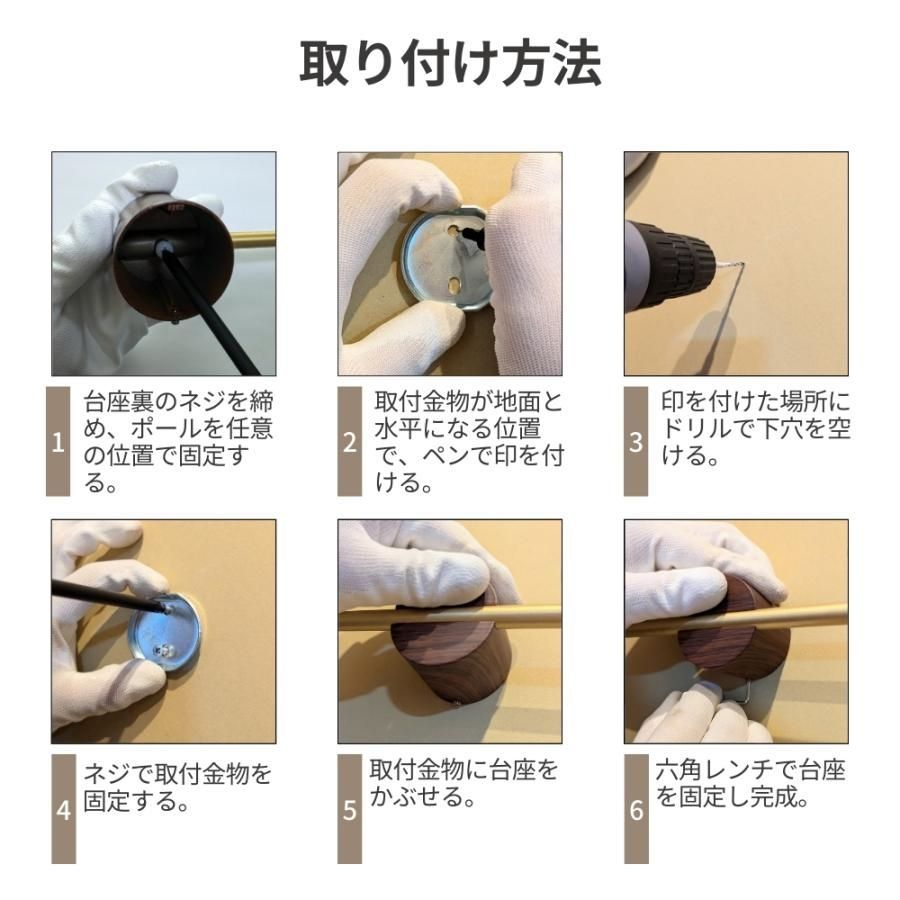 取り付け方法

1
台座裏のネジを締め、ポールを任意の位置で固定する。

2
取付金物が地面と水平になる位置で、ペンで印を付ける。

3
印を付けた場所にドリルで下穴を空ける。

4
ネジで取付金物を固定する。

5
取付金物に台座をかぶせる。

6
六角レンチで台座を固定し完成。