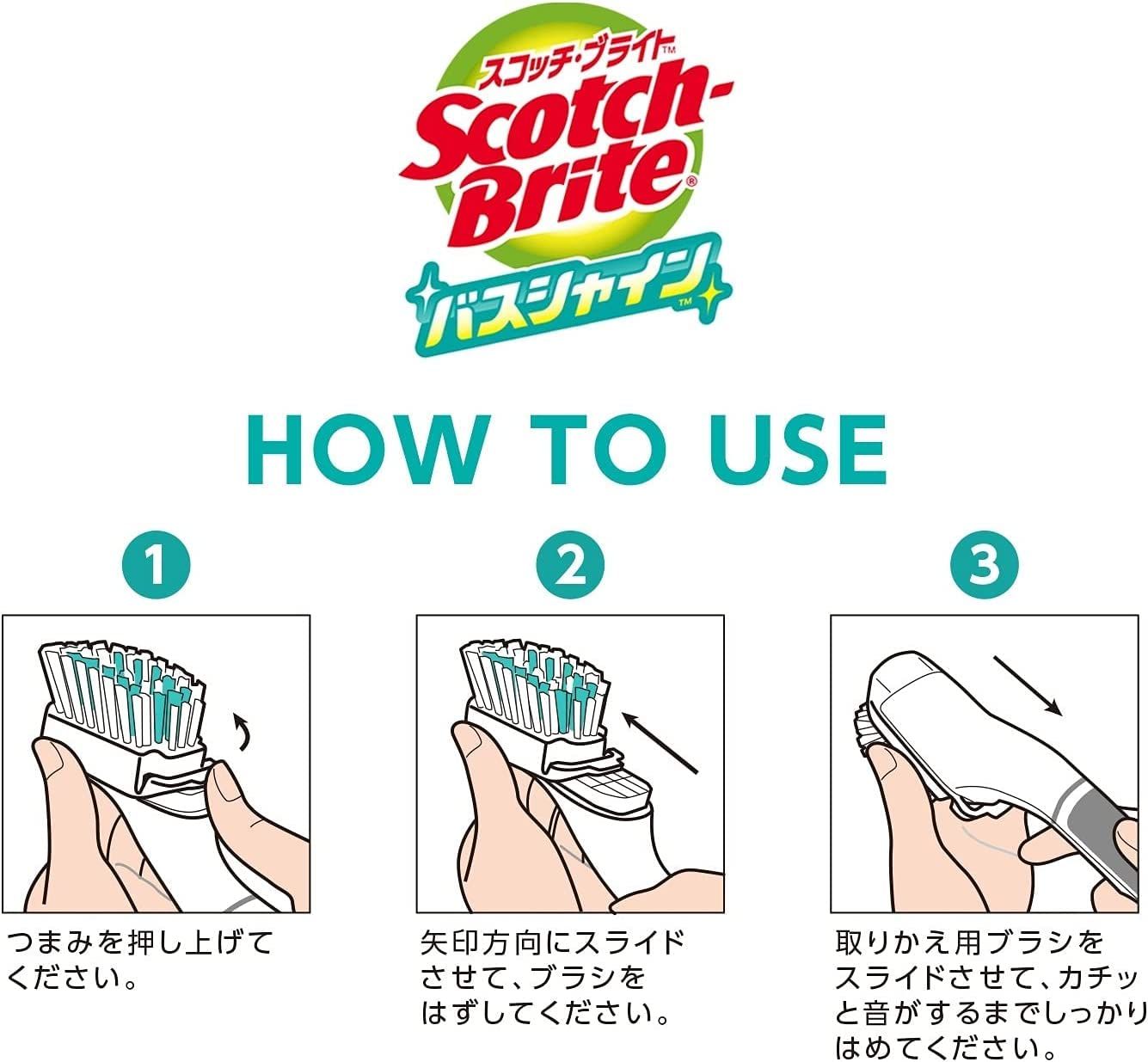 スコッチ・ブライト™
Scotch-Brite®
バスシャイン™

HOW TO USE

1

つまみを押し上げてください。

2

矢印方向にスライドさせて、ブラシをはずしてください。

3

取りかえ用ブラシをスライドさせて、カチッと音がするまでしっかりはめてください。