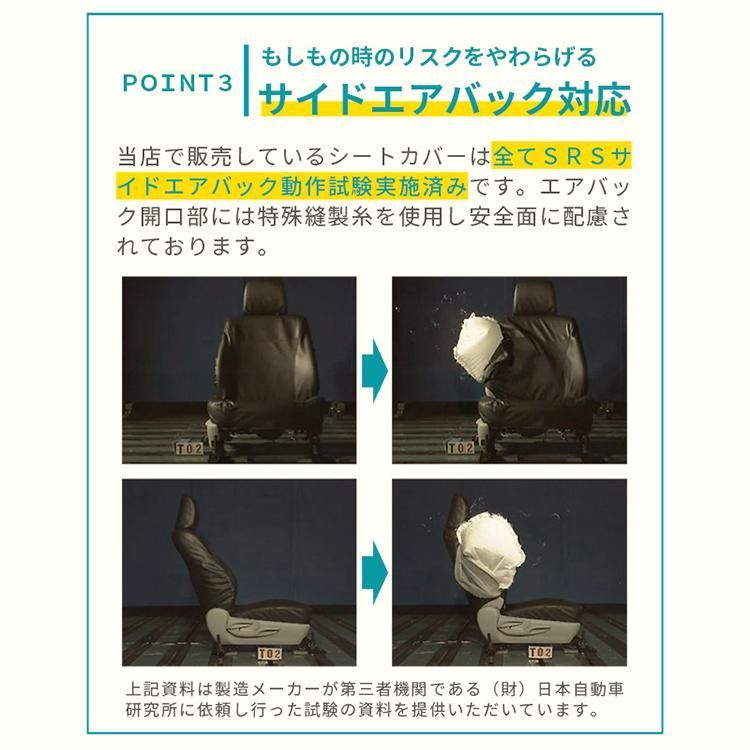 POINT3

もしもの時のリスクをやわらげる
サイドエアバック対応

当店で販売しているシートカバーは全てＳＲＳサイドエアバック動作試験実施済みです。エアバック開口部には特殊縫製糸を使用し安全面に配慮されております。

T02

T02

T02

T02

上記資料は製造メーカーが第三者機関である（財）日本自動車研究所に依頼し行った試験の資料を提供いただいています。