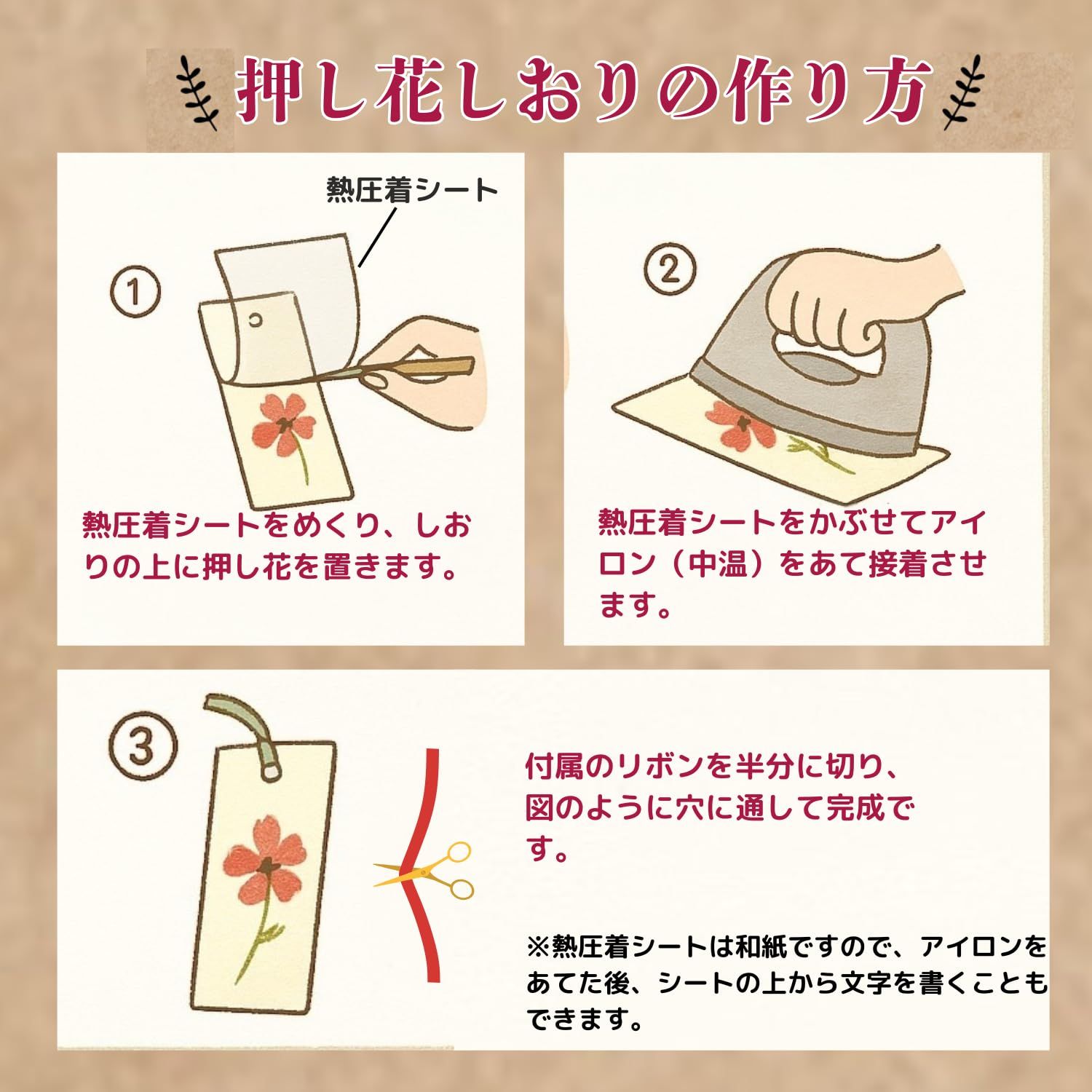 押し花しおりの作り方

熱圧着シート

①

熱圧着シートをめくり、しおりの上に押し花を置きます。

②

熱圧着シートをかぶせてアイロン（中温）をあて接着させます。

③

付属のリボンを半分に切り、図のように穴に通して完成です。

※熱圧着シートは和紙ですので、アイロンをあてた後、シートの上から文字を書くこともできます。