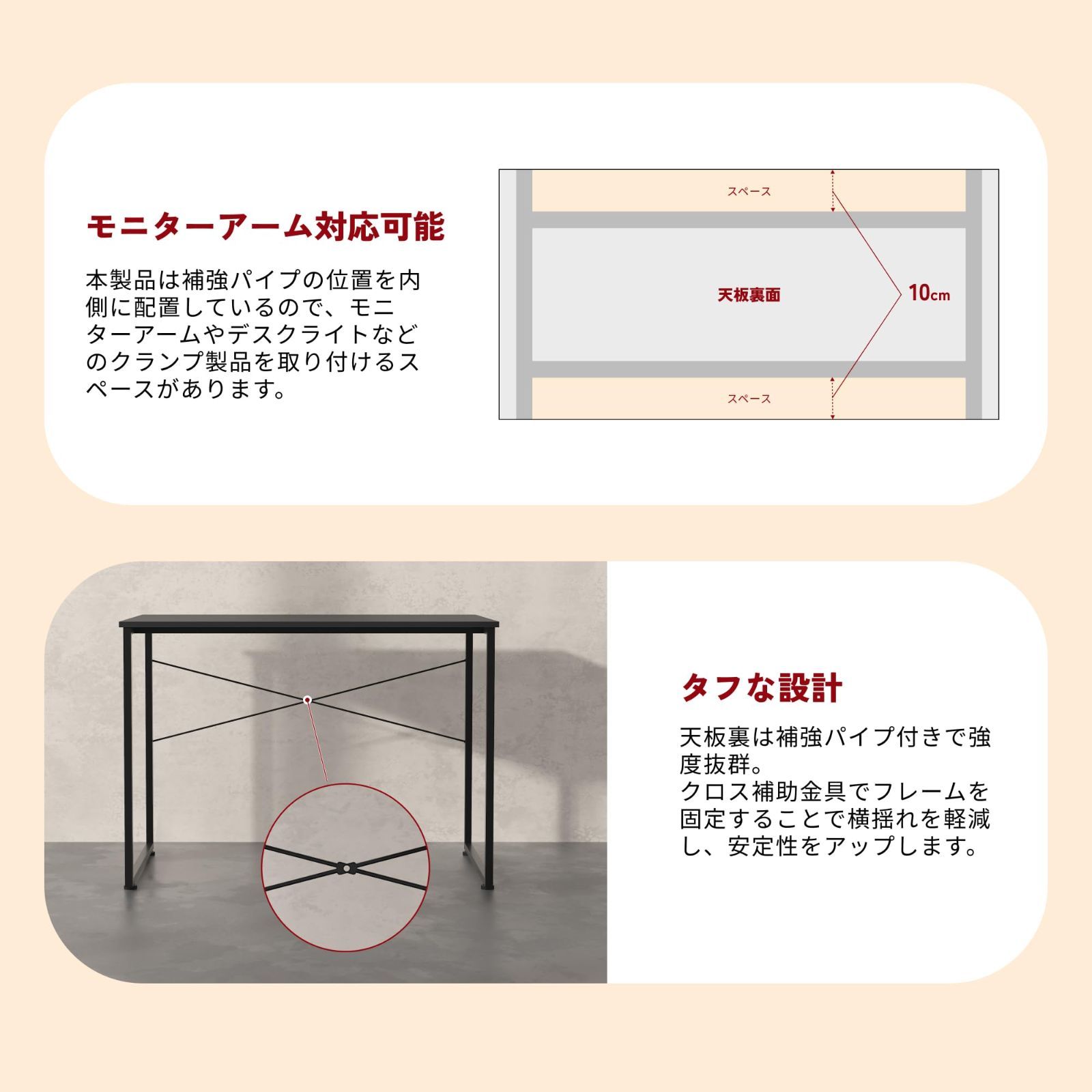 モニターアーム対応可能

本製品は補強パイプの位置を内側に配置しているので、モニターアームやデスクライトなどのクランプ製品を取り付けるスペースがあります。

スペース

天板裏面

10cm

スペース

タフな設計

天板裏は補強パイプ付きで強度抜群。
クロス補助金具でフレームを固定することで横揺れを軽減し、安定性をアップします。