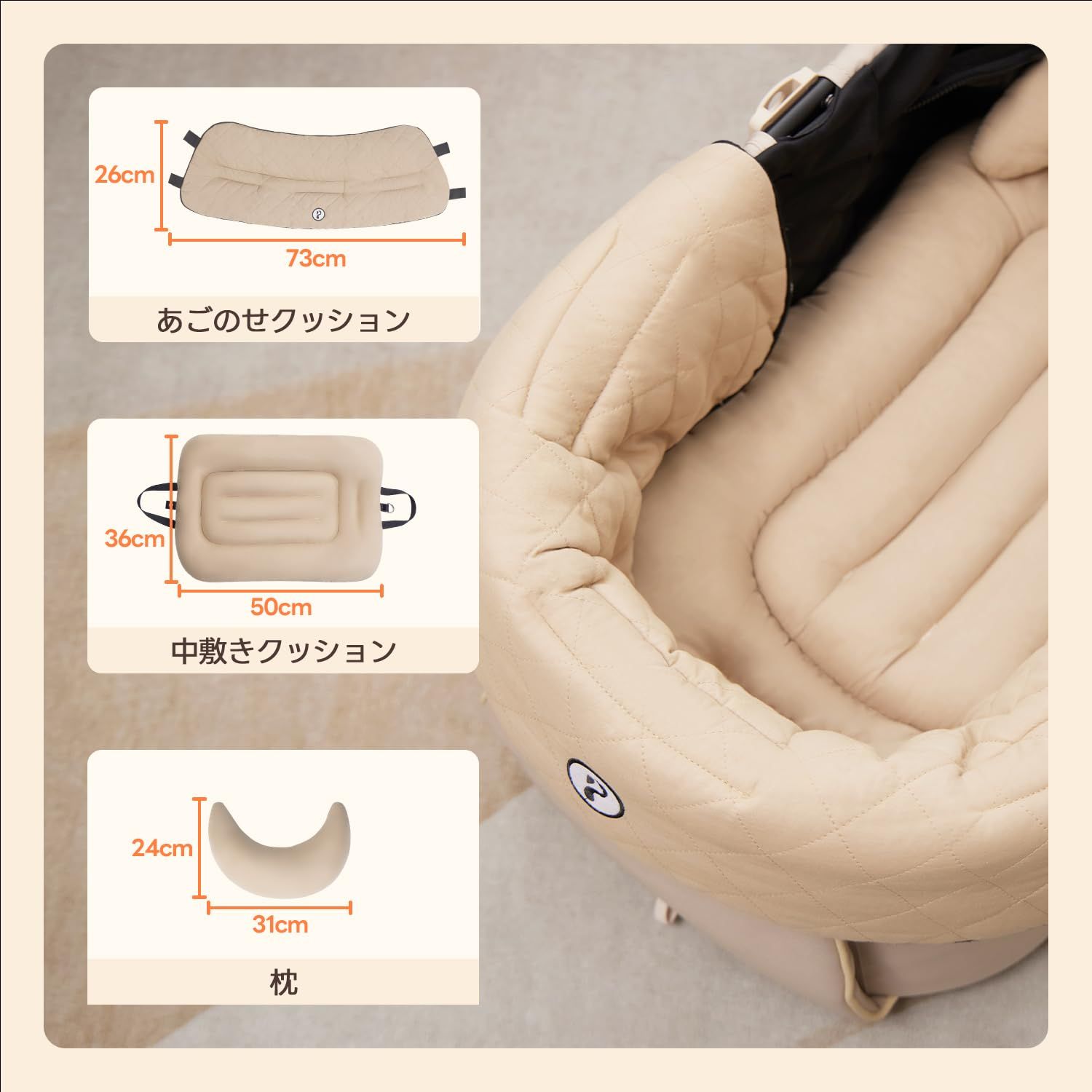 26cm

73cm

あごのせクッション

36cm

50cm

中敷きクッション

24cm

31cm

枕