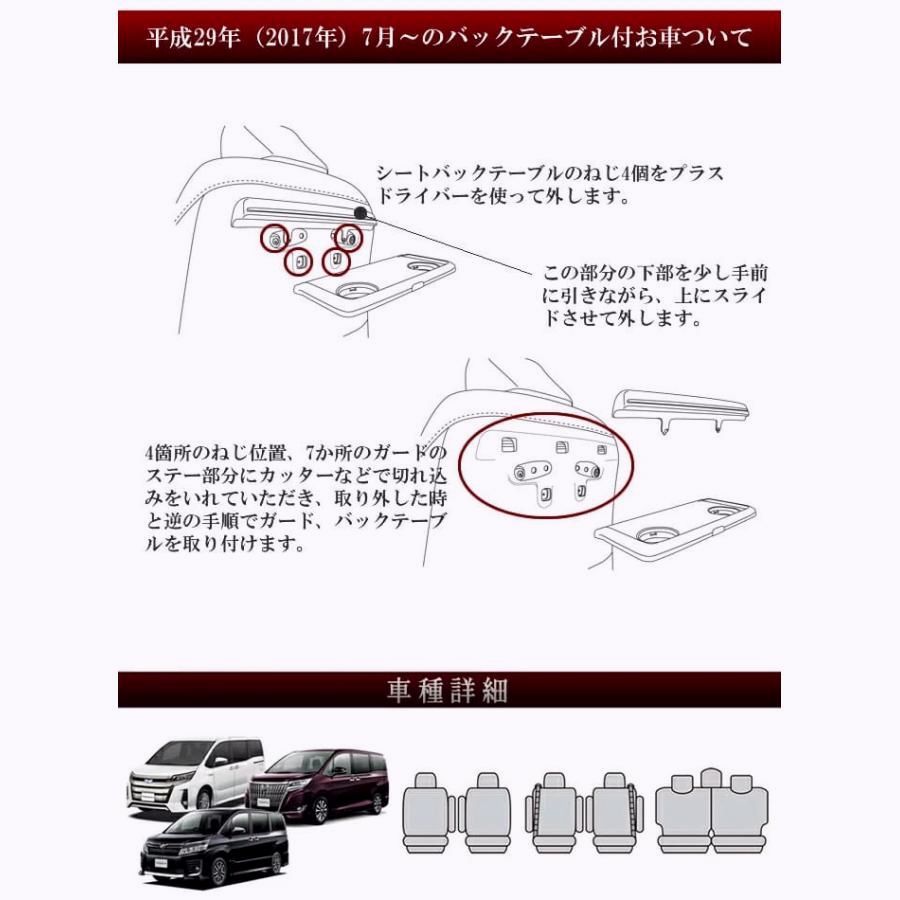 平成29年（2017年）7月～のバックテーブル付お車ついて

シートバックテーブルのねじ4個をプラスドライバーを使って外します。

この部分の下部を少し手前に引きながら、上にスライドさせて外します。

4箇所のねじ位置、7か所のガードのステー部分にカッターなどで切れ込みをいれていただき、取り外した時と逆の手順でガード、バックテーブルを取り付けます。

車種詳細