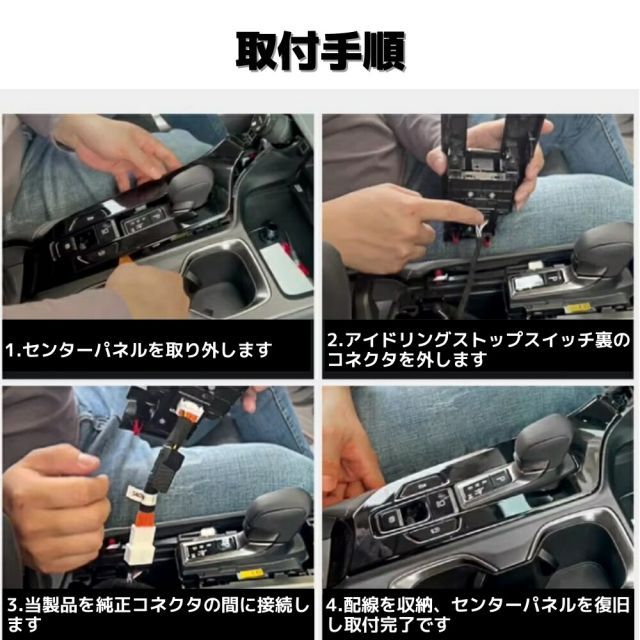 取付手順

1.センターパネルを取り外します

2.アイドリングストップスイッチ裏のコネクタを外します

3.当製品を純正コネクタの間に接続します

4.配線を収納、センターパネルを復旧し取付完了です