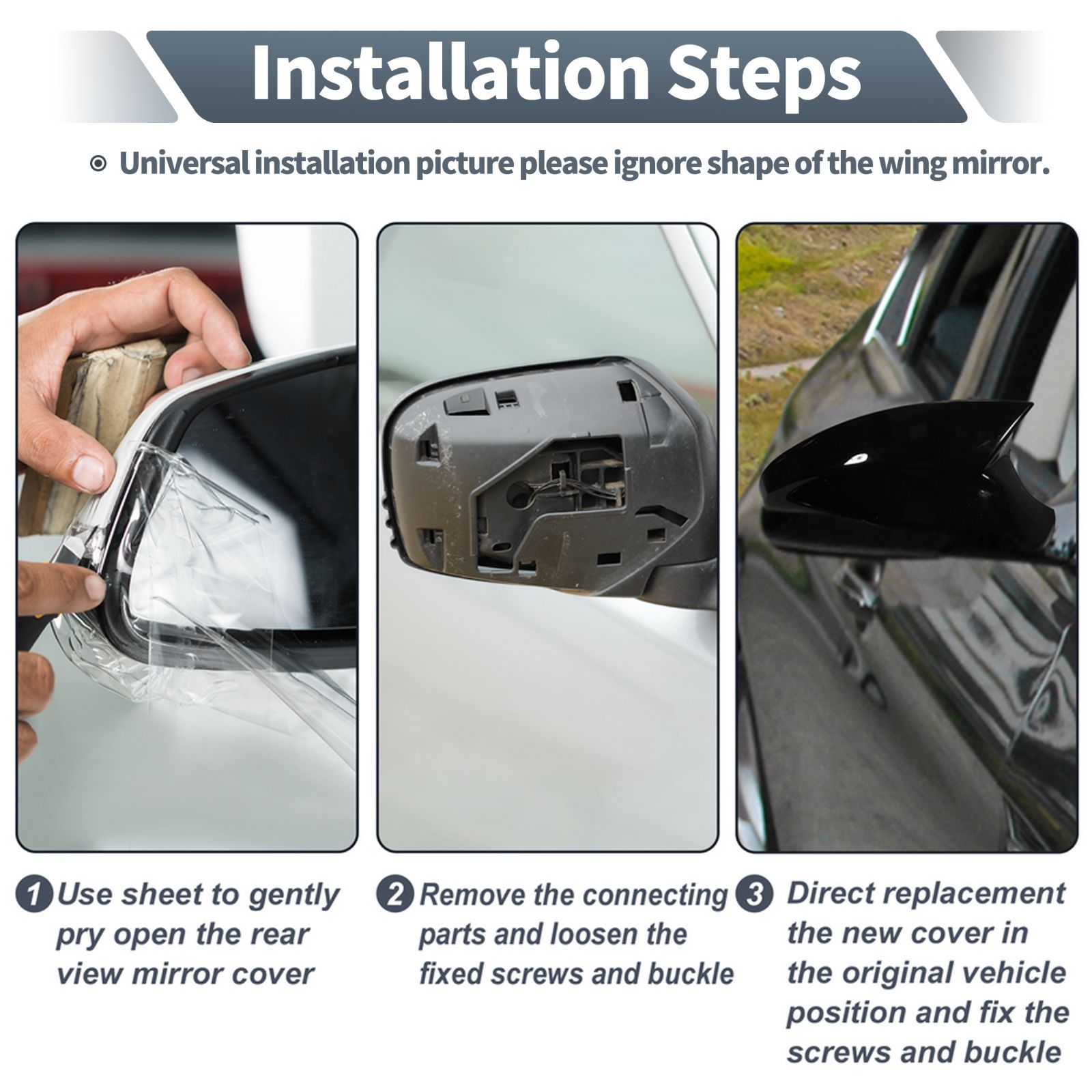 Installation Steps

Universal installation picture please ignore shape of the wing mirror.

1 Use sheet to gently pry open the rear view mirror cover

2 Remove the connecting parts and loosen the fixed screws and buckle

3 Direct replacement the new cover in the original vehicle position and fix the screws and buckle