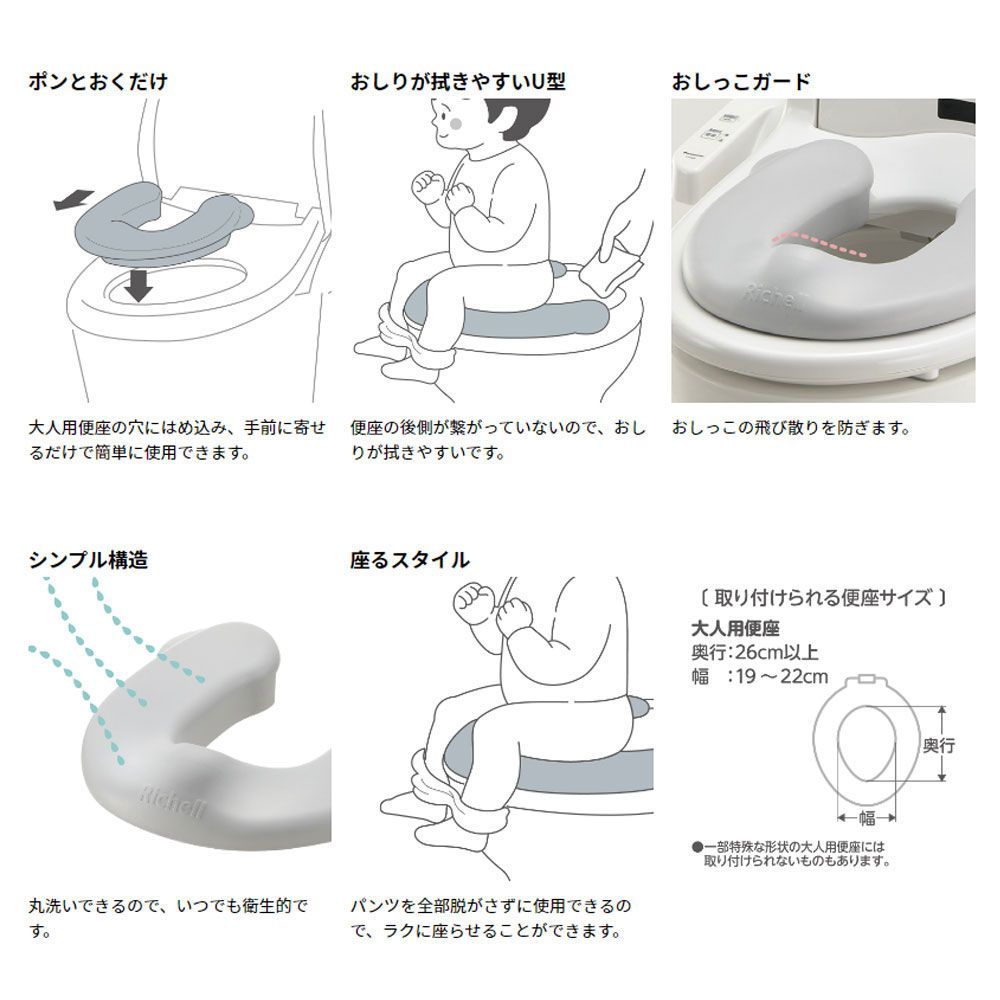 ポンとおくだけ

大人用便座の穴にはめ込み、手前に寄せるだけで簡単に使用できます。

おしりが拭きやすいU型

便座の後側が繋がっていないので、おしりが拭きやすいです。

おしっこガード

Richell

おしっこの飛び散りを防ぎます。

シンプル構造

Richell

丸洗いできるので、いつでも衛生的です。

座るスタイル

パンツを全部脱がさずに使用できるので、ラクに座らせることができます。

〔 取り付けられる便座サイズ 〕

大人用便座
奥行:26cm以上
幅　:19～22cm

奥行

幅

●一部特殊な形状の大人用便座には取り付けられないものもあります。