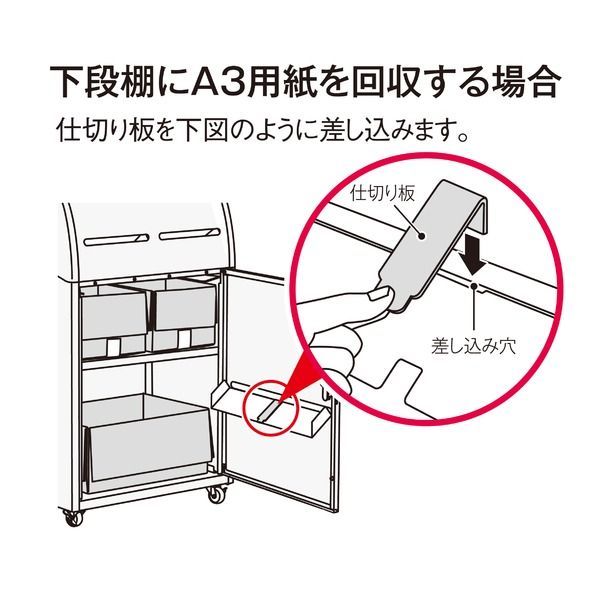 下段棚にA3用紙を回収する場合

仕切り板を下図のように差し込みます。

仕切り板

差し込み穴