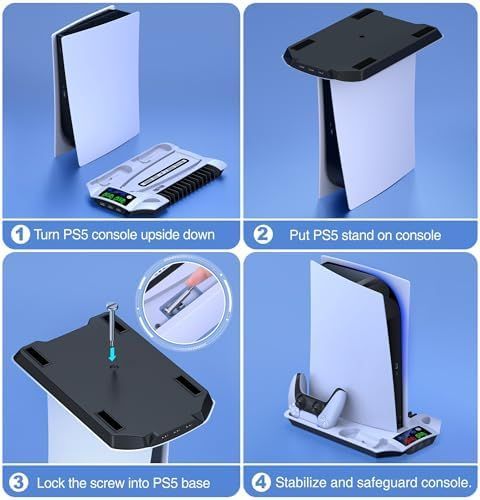 1 Turn PS5 console upside down

2 Put PS5 stand on console

3 Lock the screw into PS5 base

4 Stabilize and safeguard console.