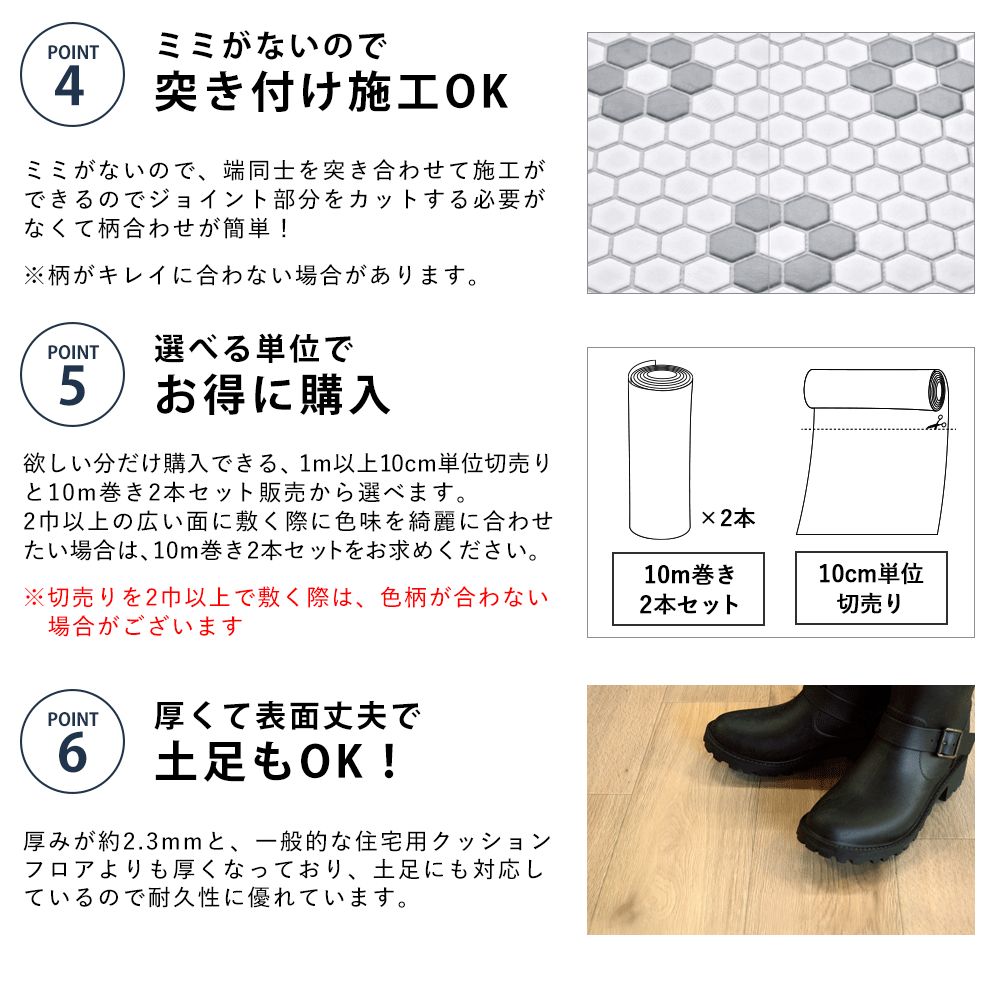 POINT
4

ミミがないので
突き付け施工OK

ミミがないので、端同士を突き合わせて施工ができるのでジョイント部分をカットする必要がなくて柄合わせが簡単！

※柄がキレイに合わない場合があります。

POINT
5

選べる単位で
お得に購入

欲しい分だけ購入できる、1m以上10cm単位切売りと10m巻き2本セット販売から選べます。
2巾以上の広い面に敷く際に色味を綺麗に合わせたい場合は、10m巻き2本セットをお求めください。

※切売りを2巾以上で敷く際は、色柄が合わない場合がございます

×2本

10m巻き
2本セット

10cm単位
切売り

POINT
6

厚くて表面丈夫で
土足もOK！

厚みが約2.3mmと、一般的な住宅用クッションフロアよりも厚くなっており、土足にも対応しているので耐久性に優れています。