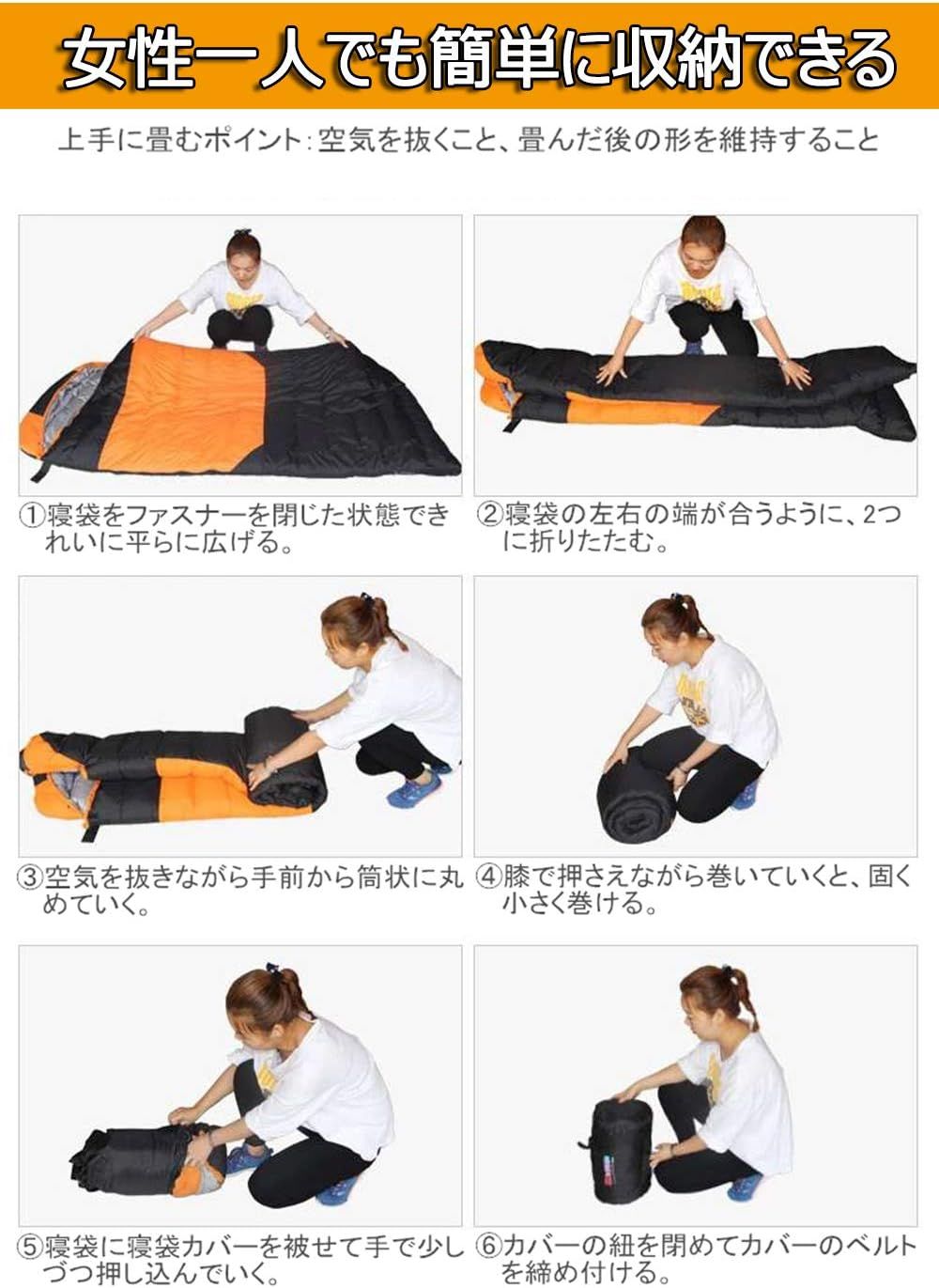 女性一人でも簡単に収納できる

上手に畳むポイント：空気を抜くこと、畳んだ後の形を維持すること

①寝袋をファスナーを閉じた状態できれいに平らに広げる。

②寝袋の左右の端が合うように、2つに折りたたむ。

③空気を抜きながら手前から筒状に丸めていく。

④膝で押さえながら巻いていくと、固く小さく巻ける。

⑤寝袋に寝袋カバーを被せて手で少しづつ押し込んでいく。

⑥カバーの紐を閉めてカバーのベルトを締め付ける。