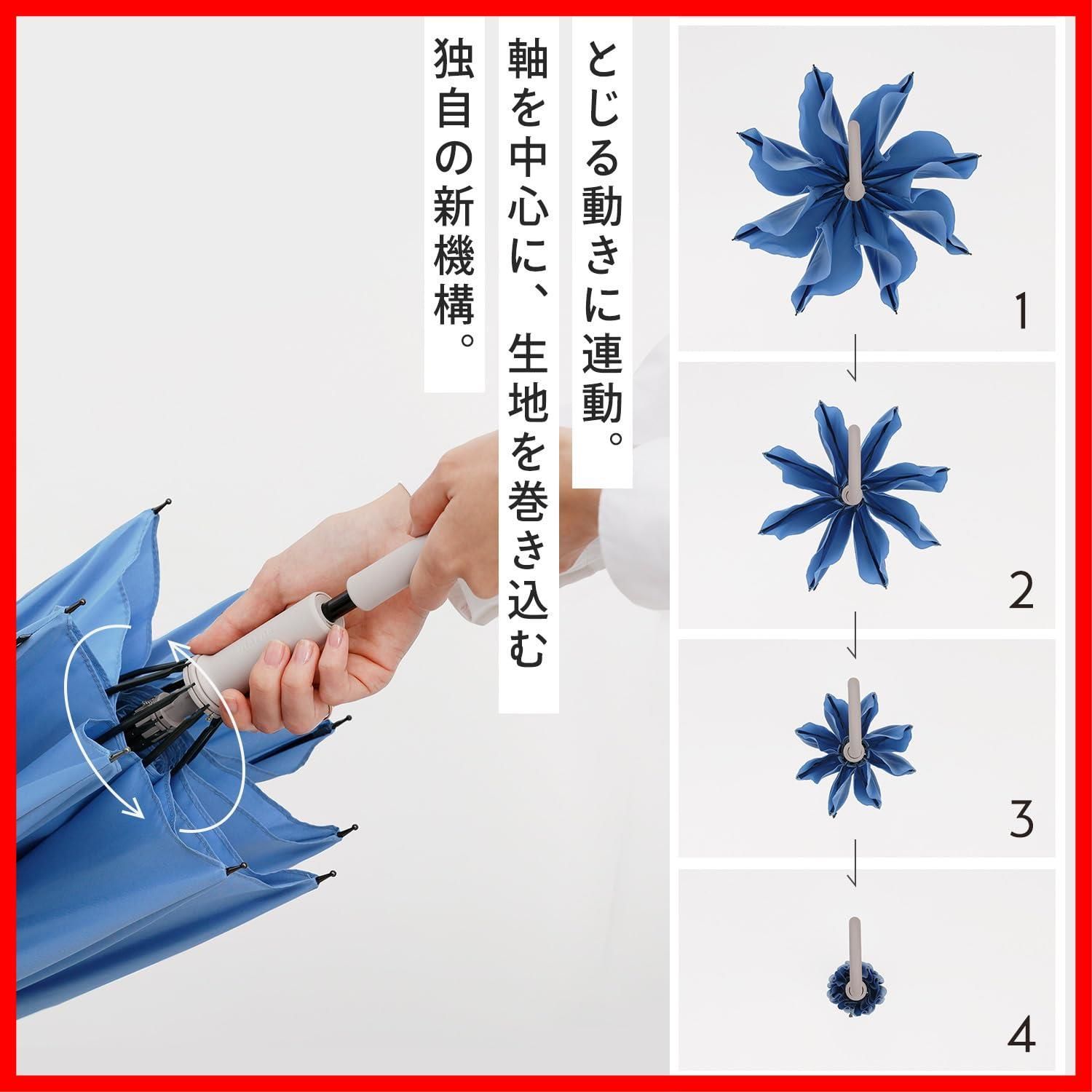 とじる動きに連動。
軸を中心に、生地を巻き込む
独自の新機構。

1

2

3

4