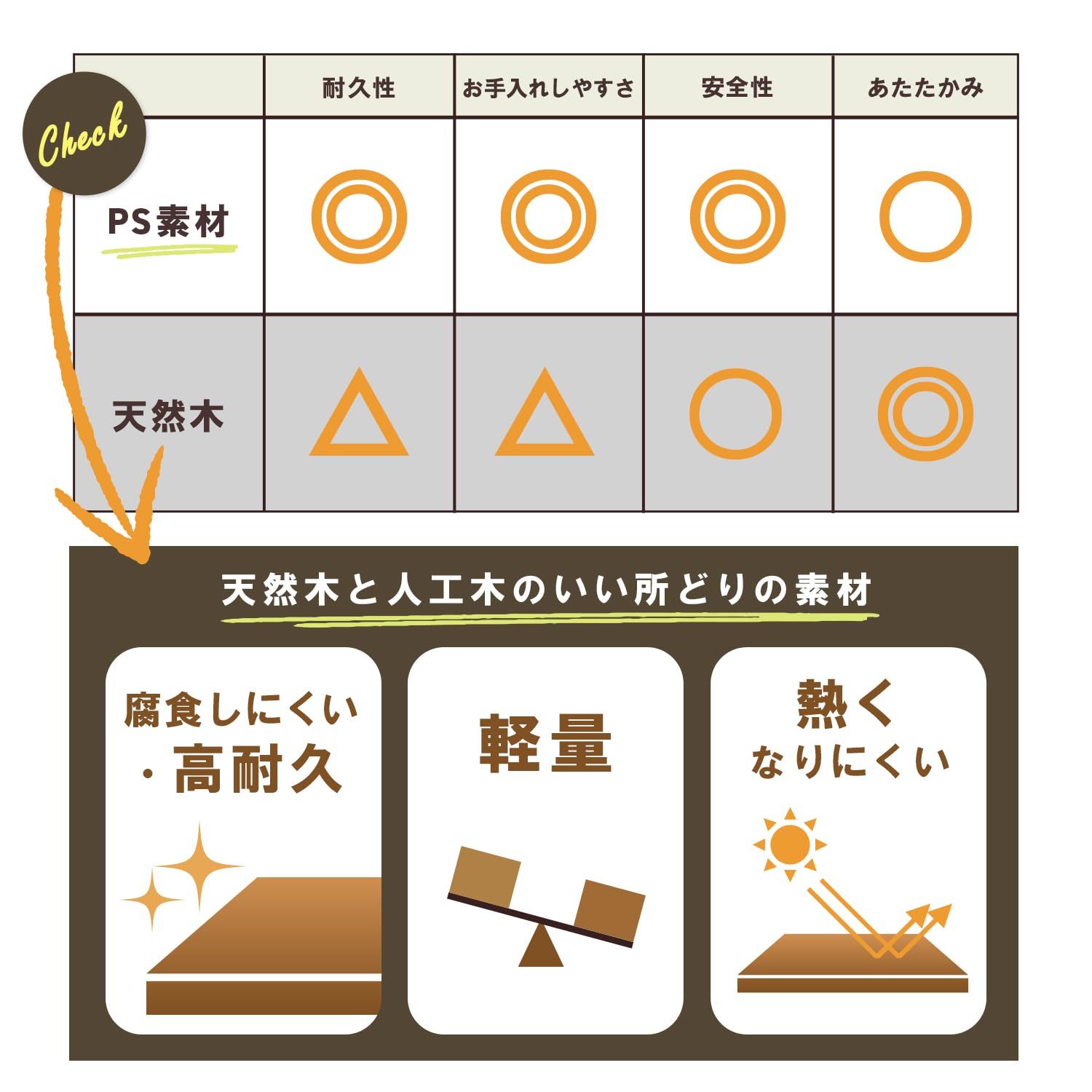 Check

|  | 耐久性 | お手入れしやすさ | 安全性 | あたたかみ |
|---|---|---|---|---|
| PS素材 | ◎ | ◎ | ◎ | ○ |
| 天然木 | △ | △ | ○ | ◎ |

天然木と人工木のいい所どりの素材

腐食しにくい・高耐久

軽量

熱くなりにくい