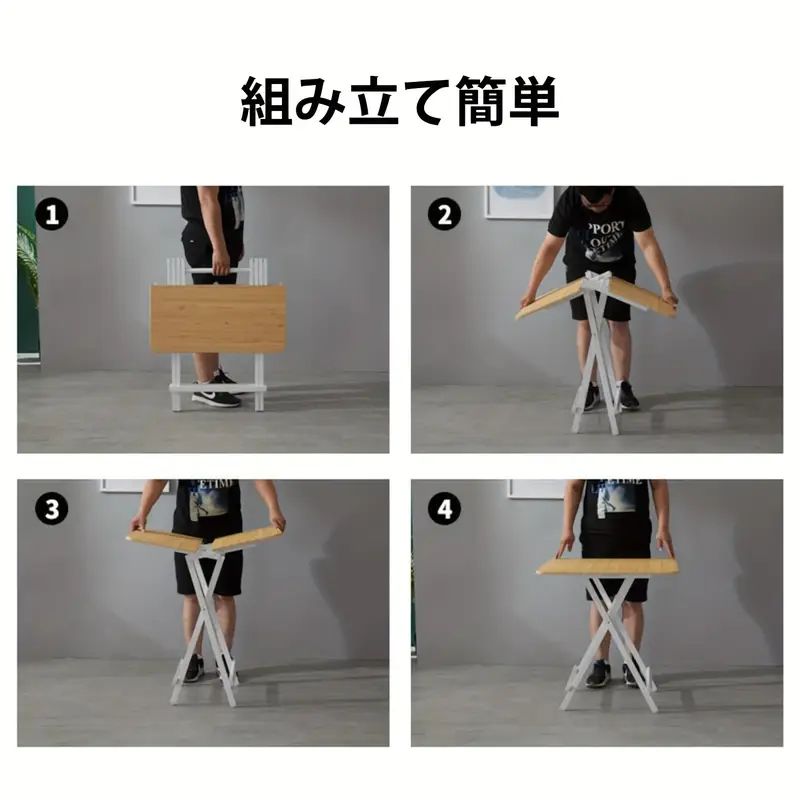 組み立て簡単

1

2

3

4