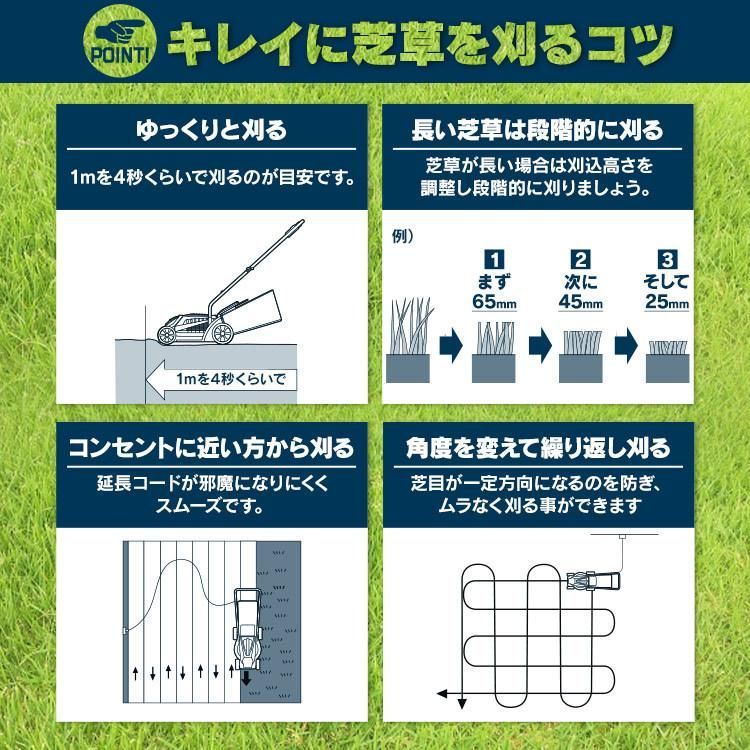 POINT!

キレイに芝草を刈るコツ

ゆっくりと刈る

1mを4秒くらいで刈るのが目安です。

1mを4秒くらいで

長い芝草は段階的に刈る

芝草が長い場合は刈込高さを調整し段階的に刈りましょう。

例）

1 まず 65mm

2 次に 45mm

3 そして 25mm

コンセントに近い方から刈る

延長コードが邪魔になりにくくスムーズです。

角度を変えて繰り返し刈る

芝目が一定方向になるのを防ぎ、ムラなく刈る事ができます