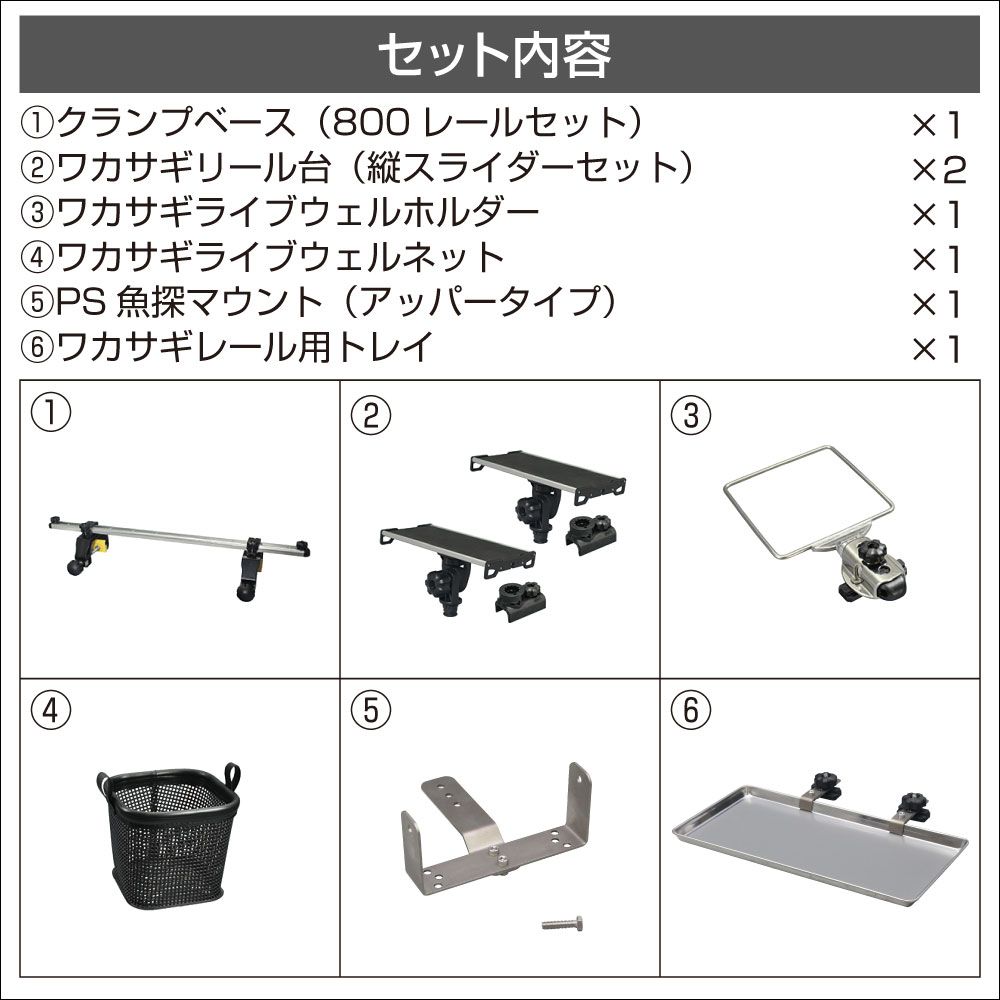 セット内容

①クランプベース（800 レールセット） ×1
②ワカサギリール台（縦スライダーセット） ×2
③ワカサギライブウェルホルダー ×1
④ワカサギライブウェルネット ×1
⑤PS 魚探マウント（アッパータイプ） ×1
⑥ワカサギレール用トレイ ×1

①

②

③

④

⑤

⑥