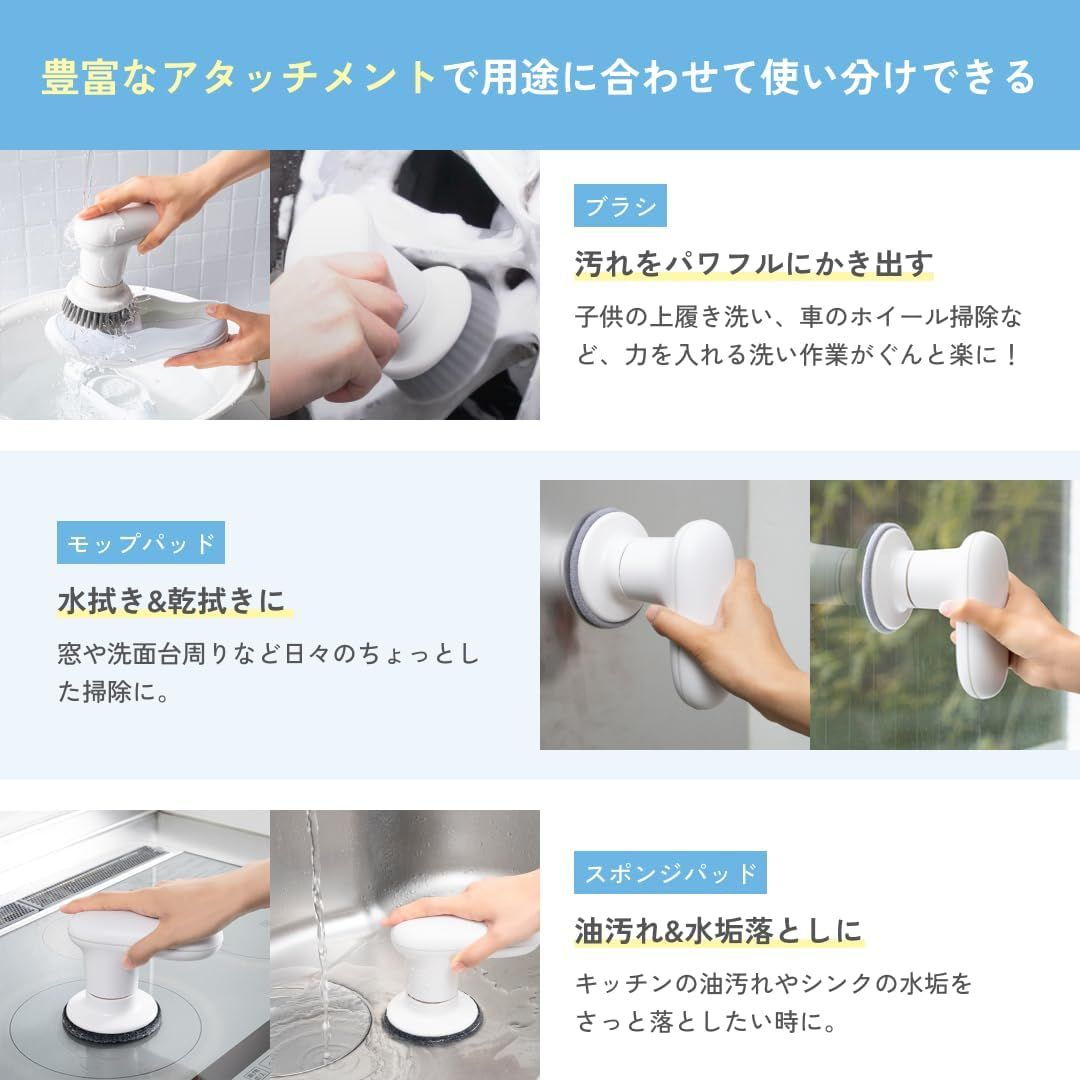 豊富なアタッチメントで用途に合わせて使い分けできる

ブラシ

汚れをパワフルにかき出す

子供の上履き洗い、車のホイール掃除など、力を入れる洗い作業がぐんと楽に！

モップパッド

水拭き&乾拭きに

窓や洗面台周りなど日々のちょっとした掃除に。

スポンジパッド

油汚れ&水垢落としに

キッチンの油汚れやシンクの水垢をさっと落としたい時に。