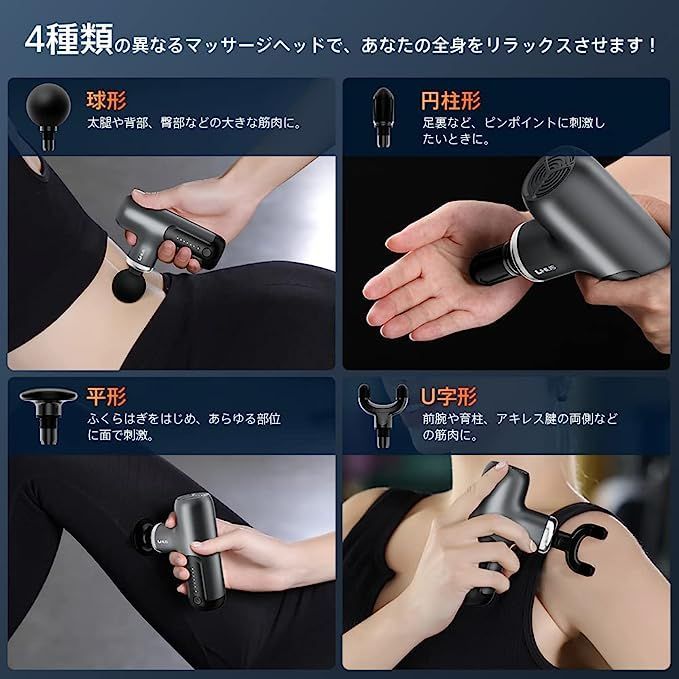 4種類の異なるマッサージヘッドで、あなたの全身をリラックスさせます！

球形
太腿や背部、臀部などの大きな筋肉に。

円柱形
足裏など、ピンポイントに刺激したいときに。

平形
ふくらはぎをはじめ、あらゆる部位に面で刺激。

U字形
前腕や脊柱、アキレス腱の両側などの筋肉に。