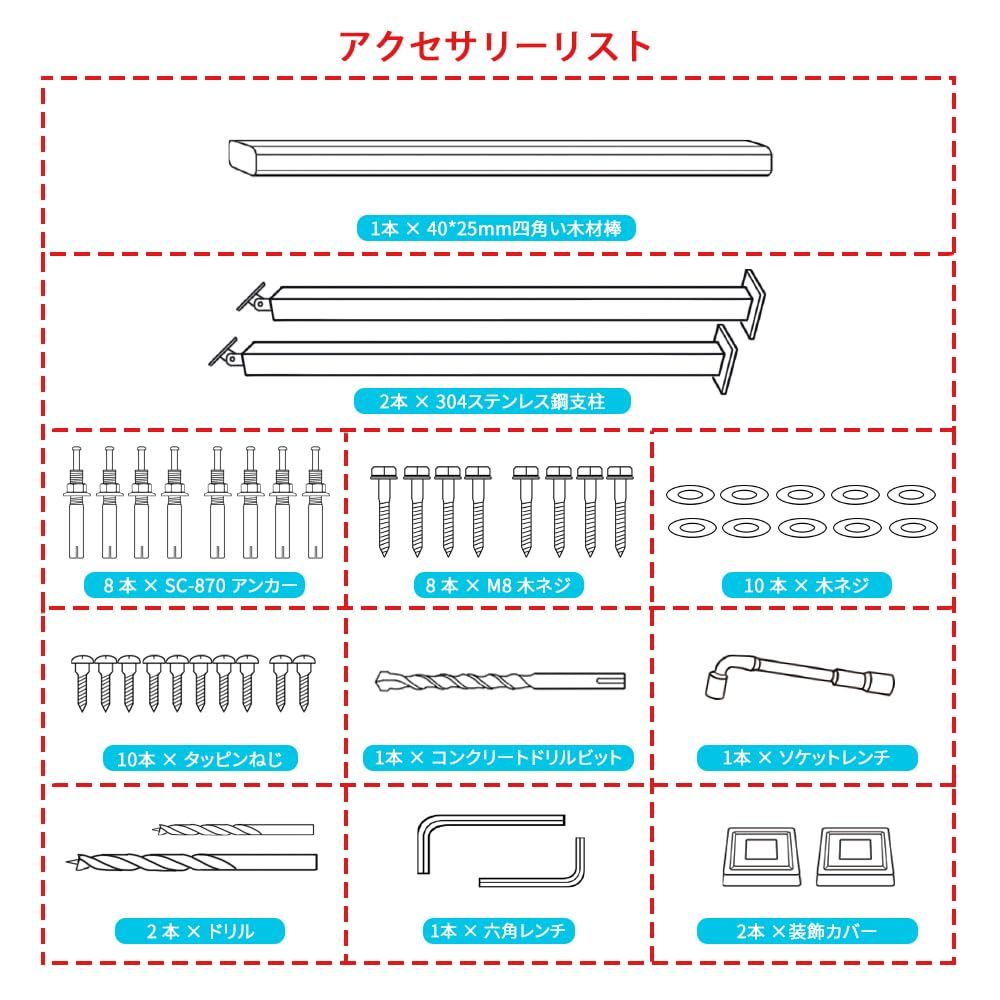 アクセサリーリスト

1本 × 40*25mm四角い木材棒

2本 × 304ステンレス鋼支柱

8 本 × SC-870 アンカー

8 本 × M8 木ネジ

10 本 × 木ネジ

10本 × タッピンねじ

1本 × コンクリートドリルビット

1本 × ソケットレンチ

2 本 × ドリル

1本 × 六角レンチ

2本 ×装飾カバー