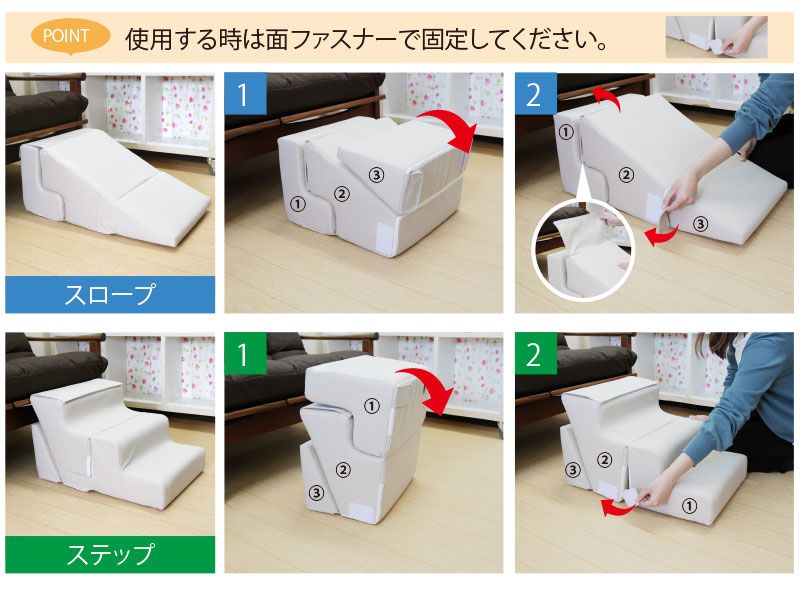 POINT 使用する時は面ファスナーで固定してください。

スロープ

1

①

②

③

2

①

②

③

ステップ

1

①

②

③

2

③

②

①