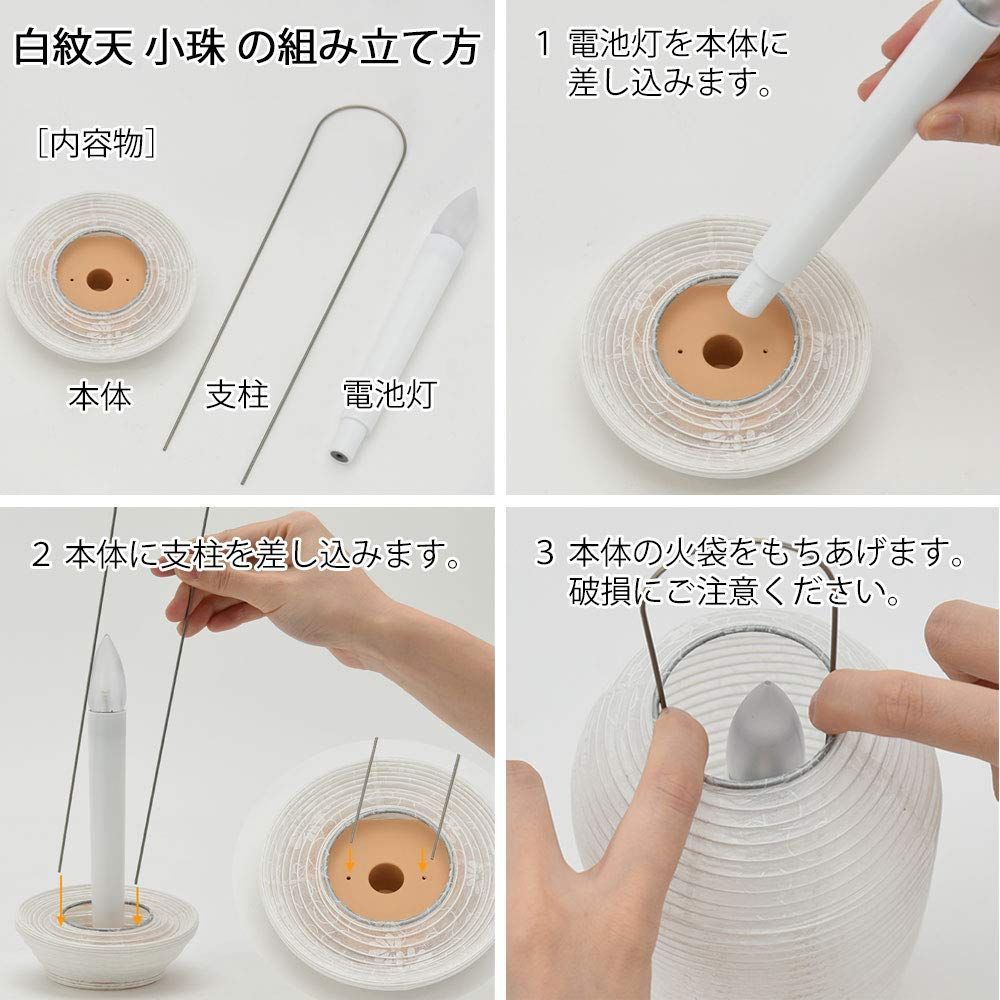 白紋天 小珠 の組み立て方

［内容物］

本体

支柱

電池灯

1 電池灯を本体に差し込みます。

2 本体に支柱を差し込みます。

3 本体の火袋をもちあげます。破損にご注意ください。