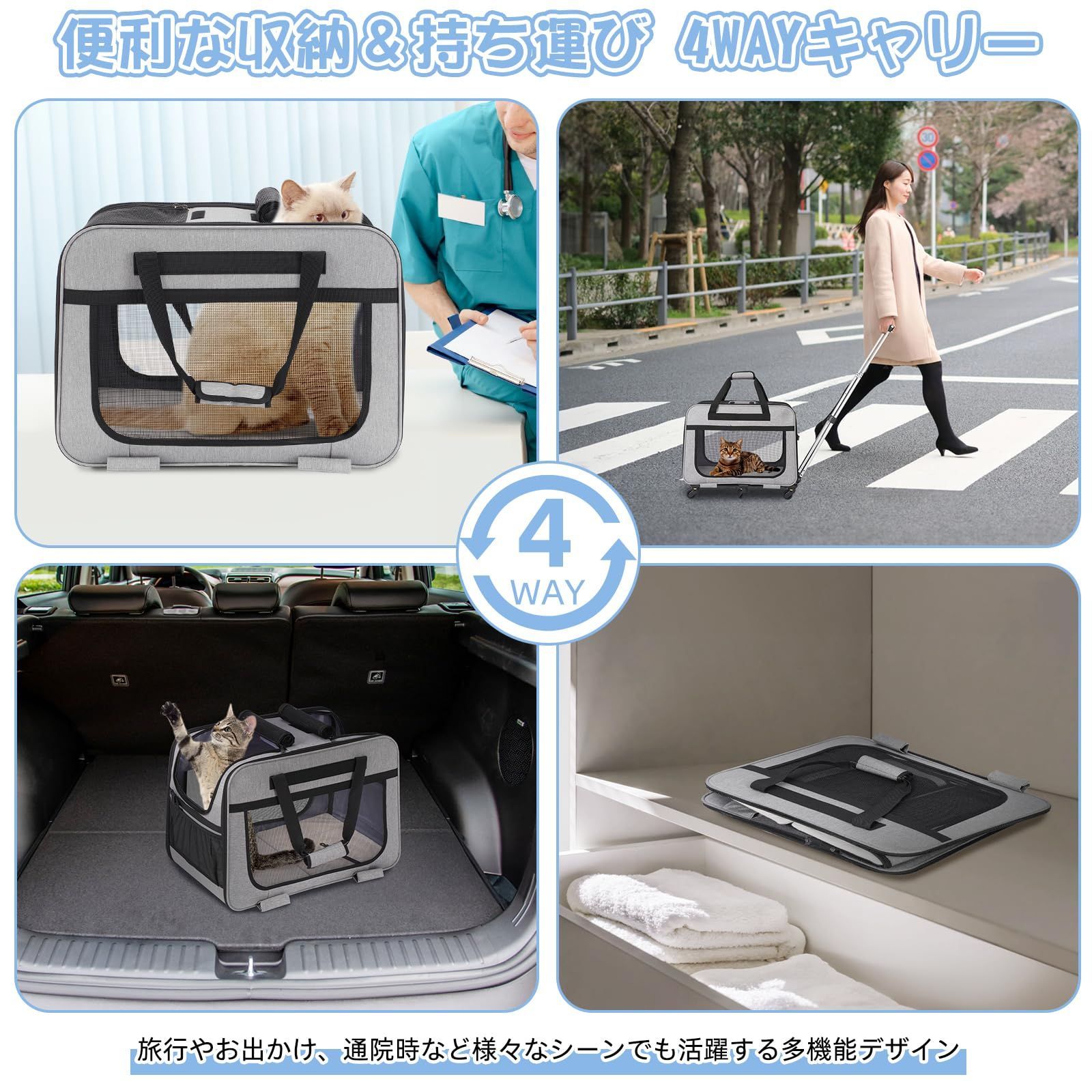 便利な収納＆持ち運び　4WAYキャリー

4
WAY

旅行やお出かけ、通院時など様々なシーンでも活躍する多機能デザイン