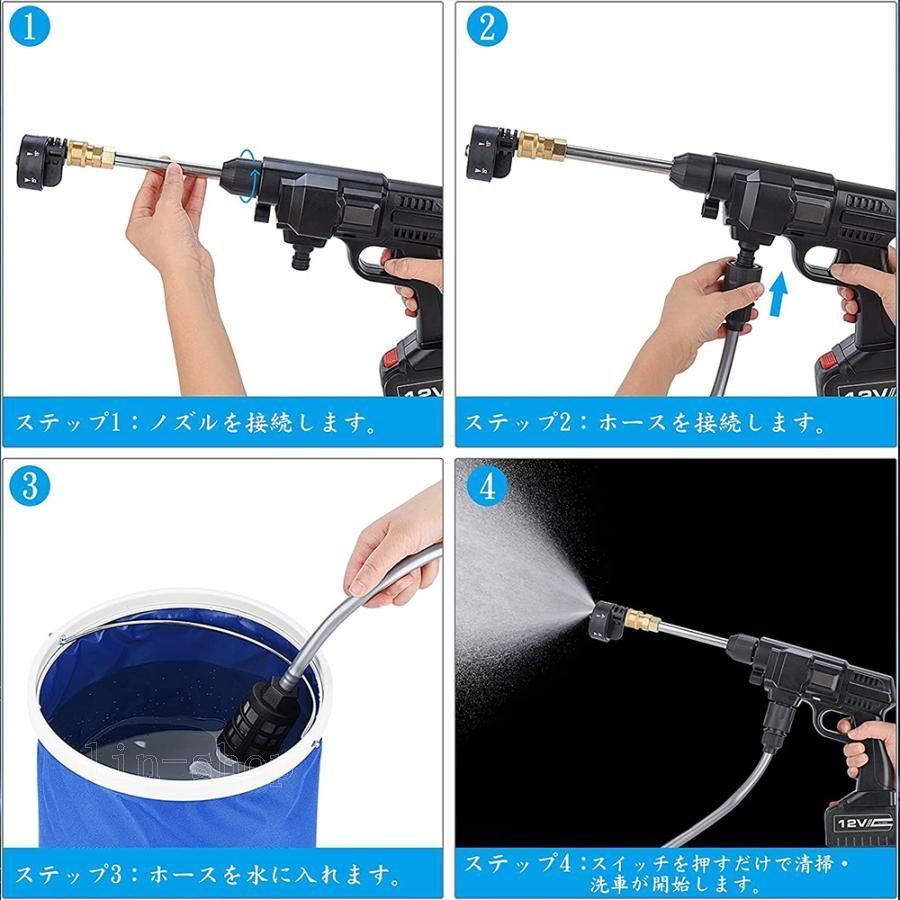 1

12V

ステップ1：ノズルを接続します。

2

12V

ステップ2：ホースを接続します。

3

lin-shop

ステップ3：ホースを水に入れます。

4

12V

ステップ4：スイッチを押すだけで清掃・洗車が開始します。