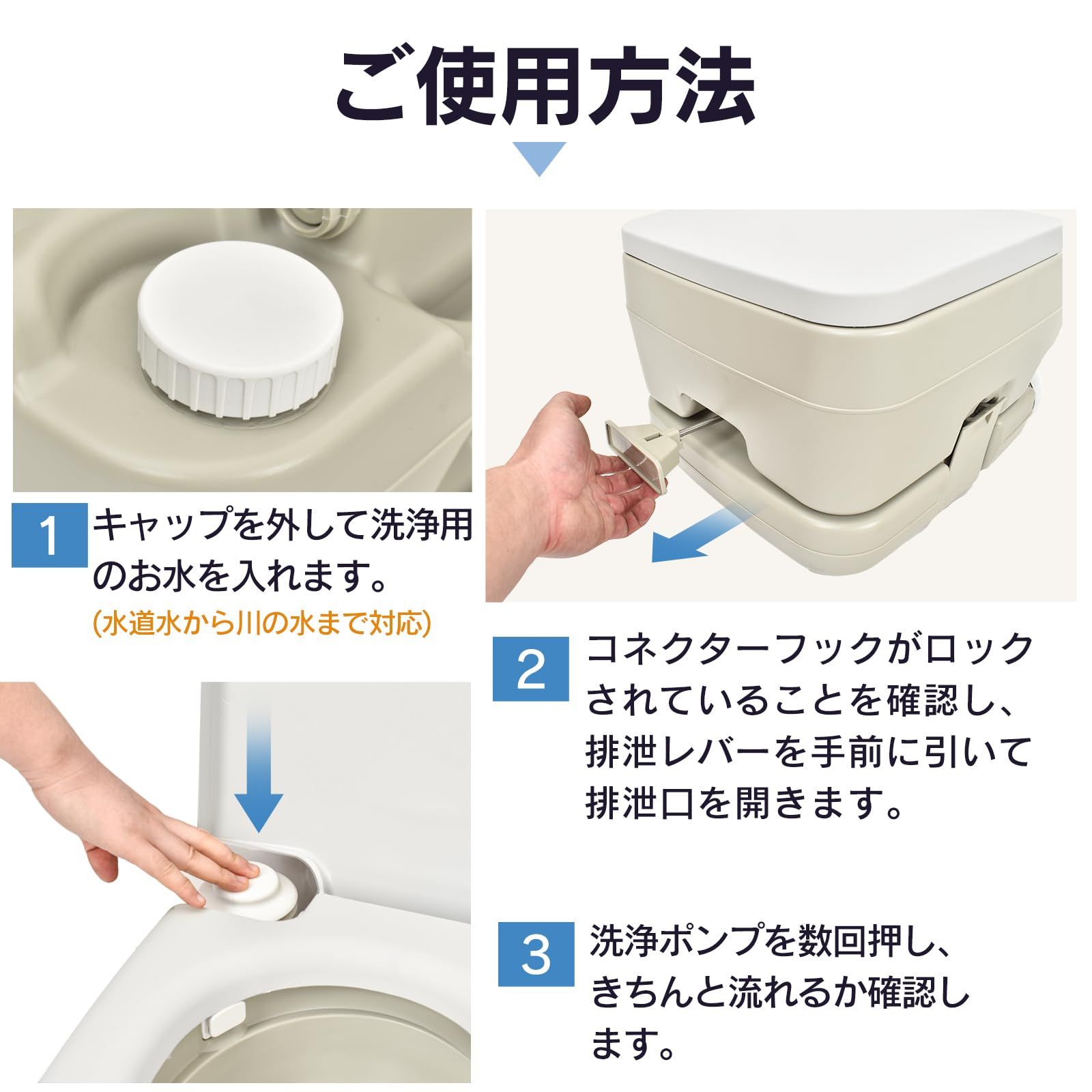 ご使用方法

1 キャップを外して洗浄用のお水を入れます。
(水道水から川の水まで対応)

2 コネクターフックがロックされていることを確認し、排泄レバーを手前に引いて排泄口を開きます。

3 洗浄ポンプを数回押し、きちんと流れるか確認します。