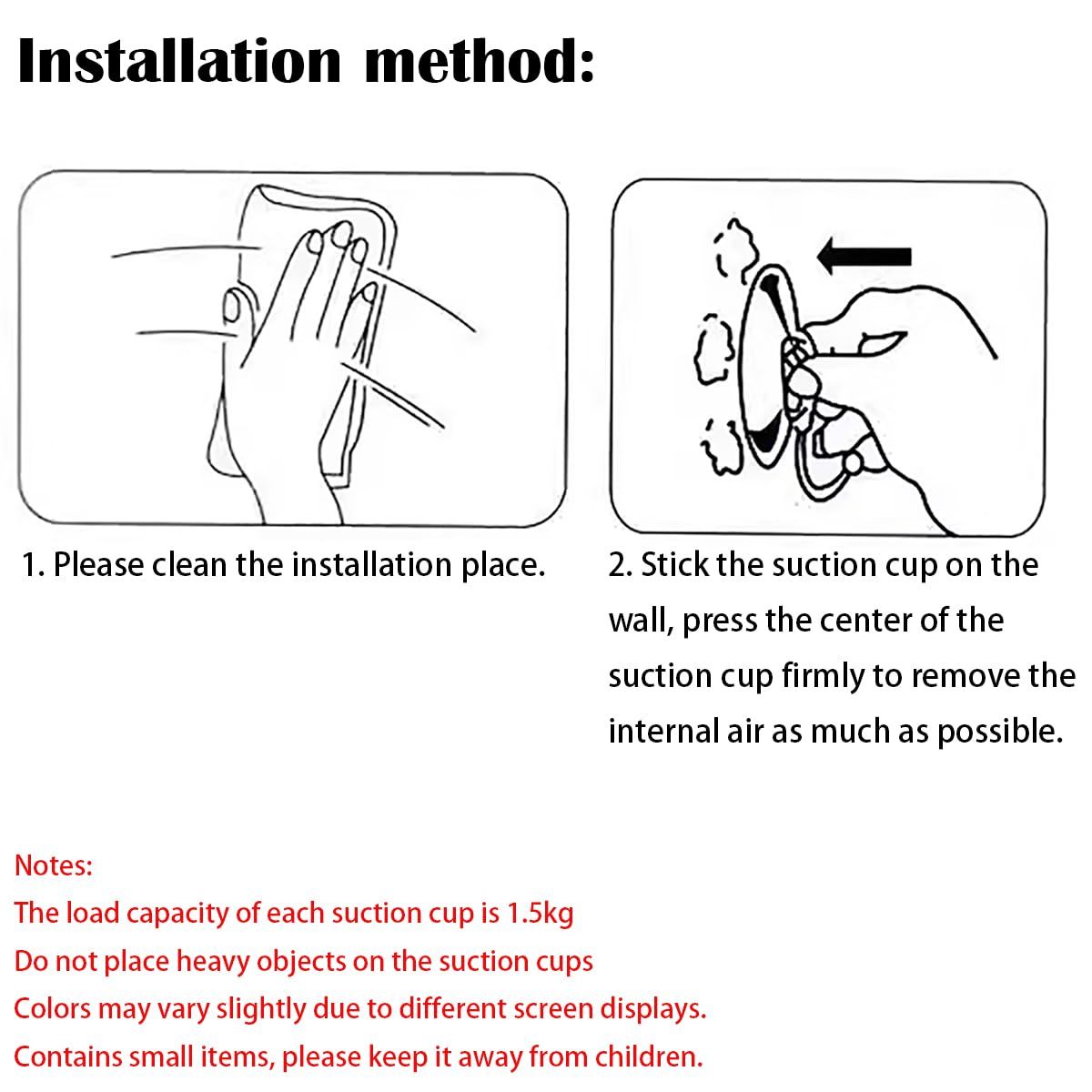 Installation method:

1. Please clean the installation place.

2. Stick the suction cup on the wall, press the center of the suction cup firmly to remove the internal air as much as possible.

Notes:
The load capacity of each suction cup is 1.5kg
Do not place heavy objects on the suction cups
Colors may vary slightly due to different screen displays.
Contains small items, please keep it away from children.