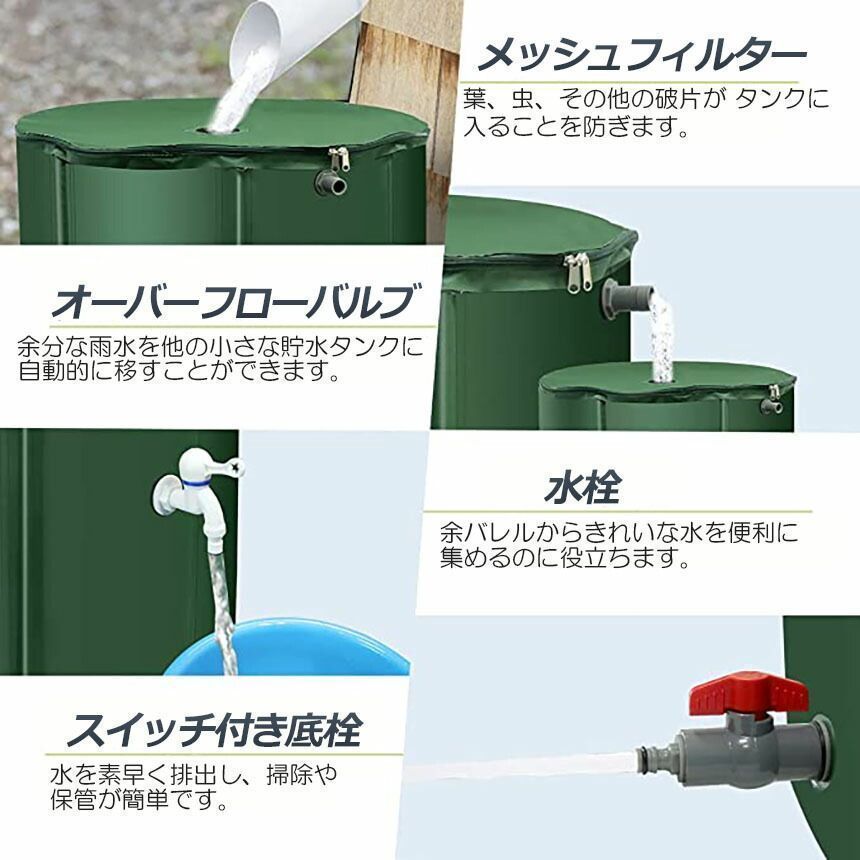 メッシュフィルター
葉、虫、その他の破片が タンクに入ることを防ぎます。

オーバーフローバルブ
余分な雨水を他の小さな貯水タンクに自動的に移すことができます。

水栓
余バレルからきれいな水を便利に集めるのに役立ちます。

スイッチ付き底栓
水を素早く排出し、掃除や保管が簡単です。