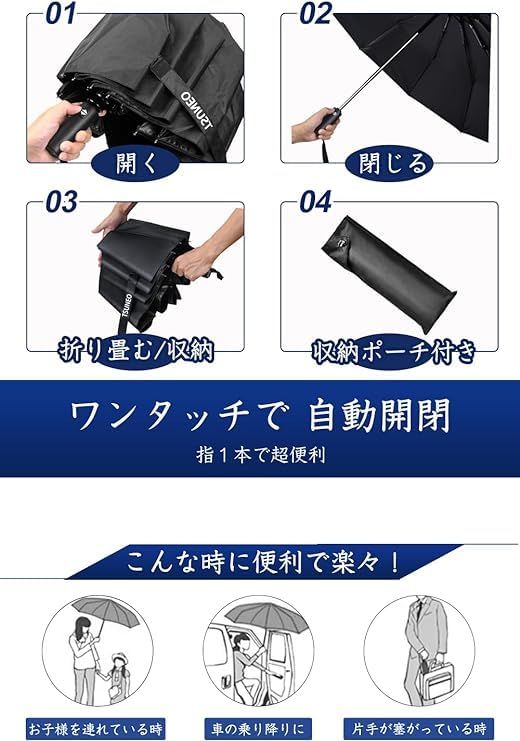 01
TSUNEO
開く

02
閉じる

03
TSUNEO
折り畳む/収納

04
収納ポーチ付き

ワンタッチで 自動開閉
指１本で超便利

こんな時に便利で楽々！

お子様を連れている時

車の乗り降りに

片手が塞がっている時