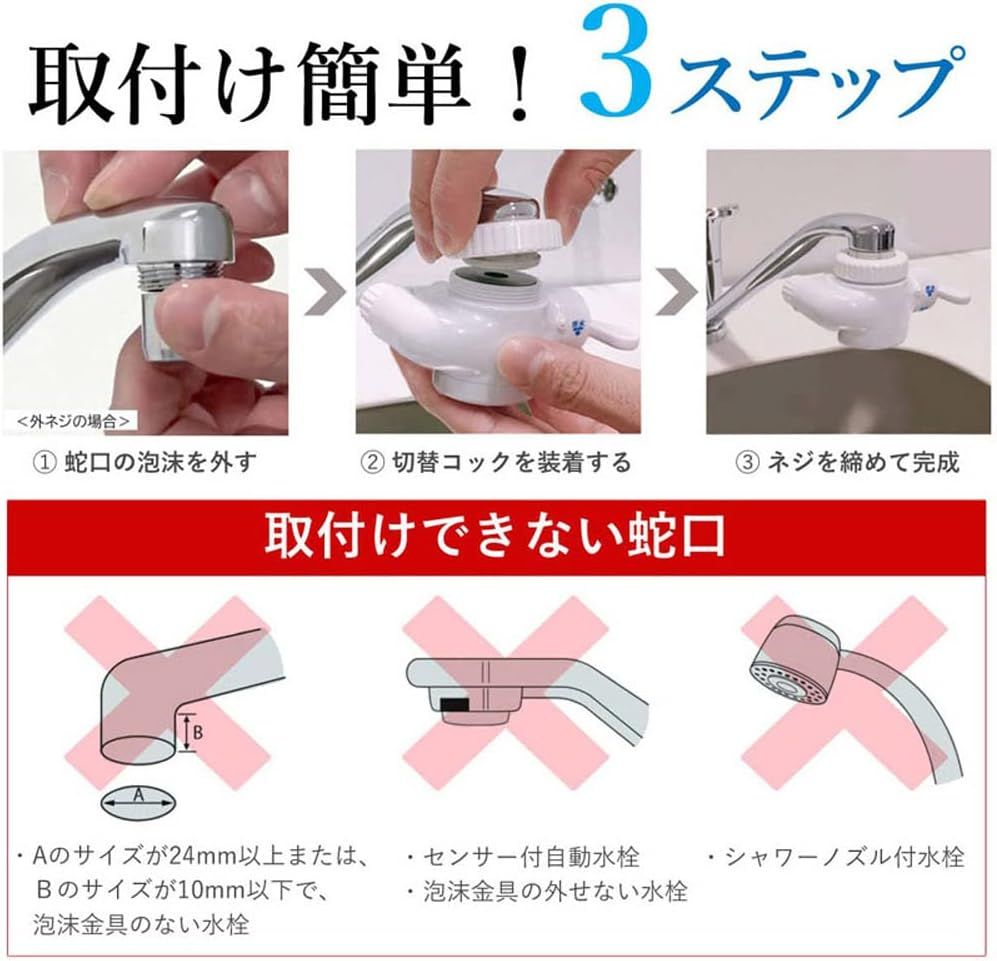 取付け簡単！3ステップ

<外ネジの場合>

① 蛇口の泡沫を外す

② 切替コックを装着する

③ ネジを締めて完成

取付けできない蛇口

B

A

・Aのサイズが24mm以上または、Bのサイズが10mm以下で、泡沫金具のない水栓

・センサー付自動水栓
・泡沫金具の外せない水栓

・シャワーノズル付水栓