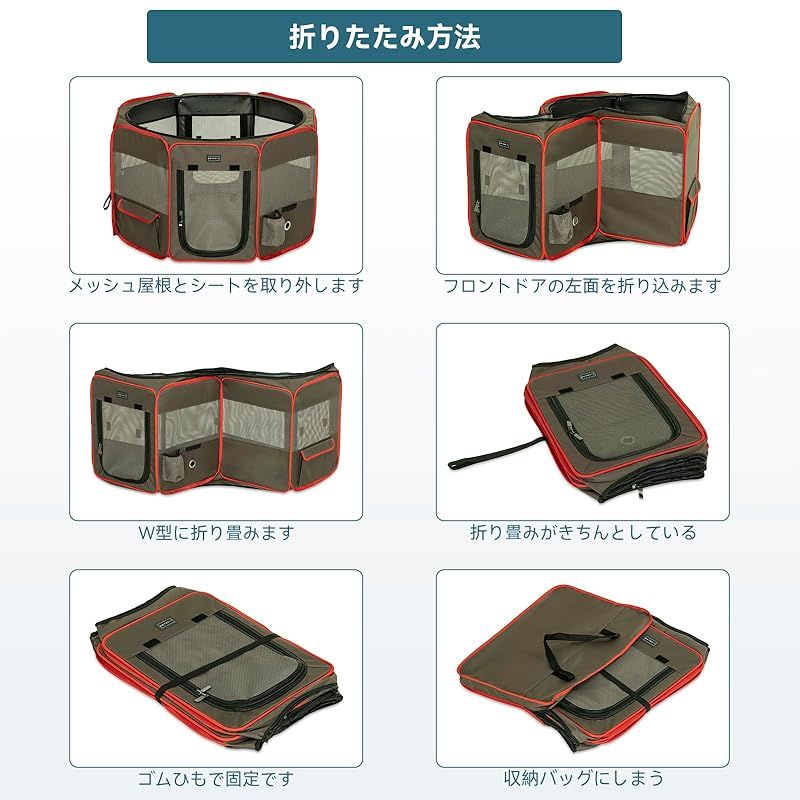 折りたたみ方法

メッシュ屋根とシートを取り外します

フロントドアの左面を折り込みます

W型に折り畳みます

折り畳みがきちんとしている

ゴムひもで固定です

収納バッグにしまう