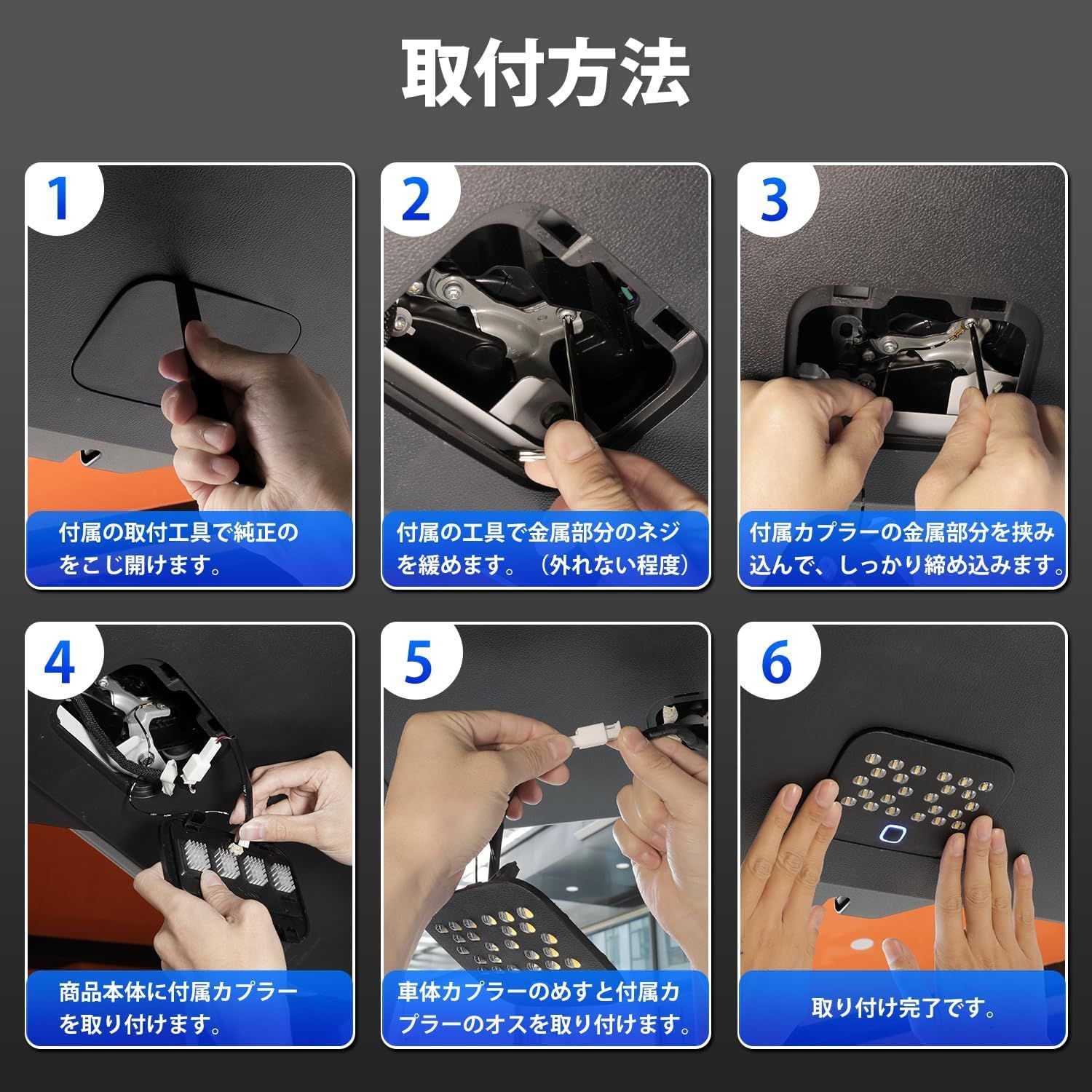 取付方法

1
付属の取付工具で純正のをこじ開けます。

2
付属の工具で金属部分のネジを緩めます。（外れない程度）

3
付属カプラーの金属部分を挟み込んで、しっかり締め込みます。

4
商品本体に付属カプラーを取り付けます。

5
車体カプラーのめすと付属カプラーのオスを取り付けます。

6
取り付け完了です。