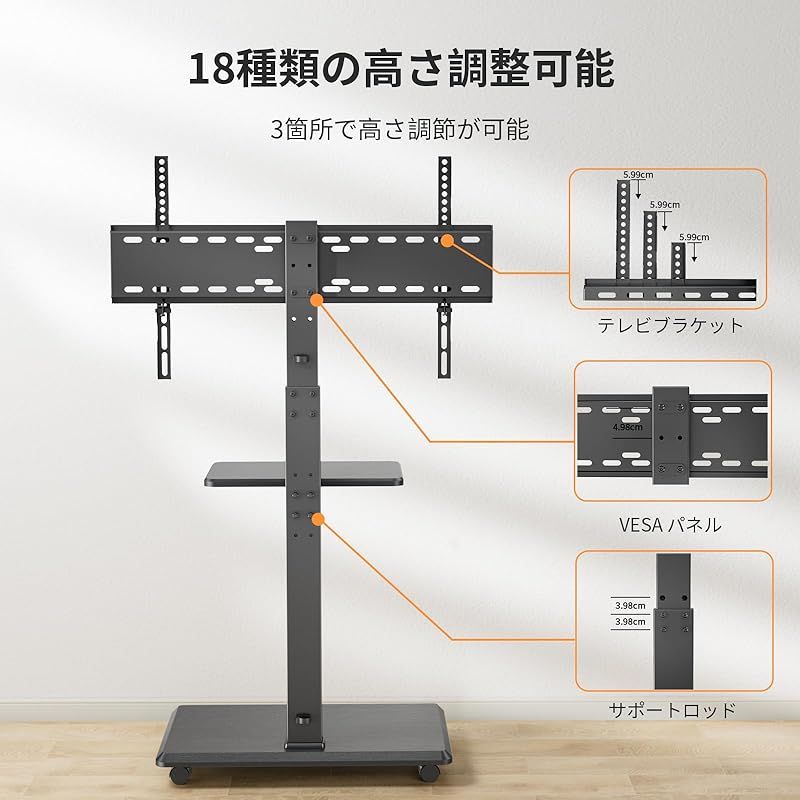 18種類の高さ調整可能

3箇所で高さ調節が可能

5.99cm
5.99cm
5.99cm

テレビブラケット

4.98cm

VESA パネル

3.98cm
3.98cm

サポートロッド