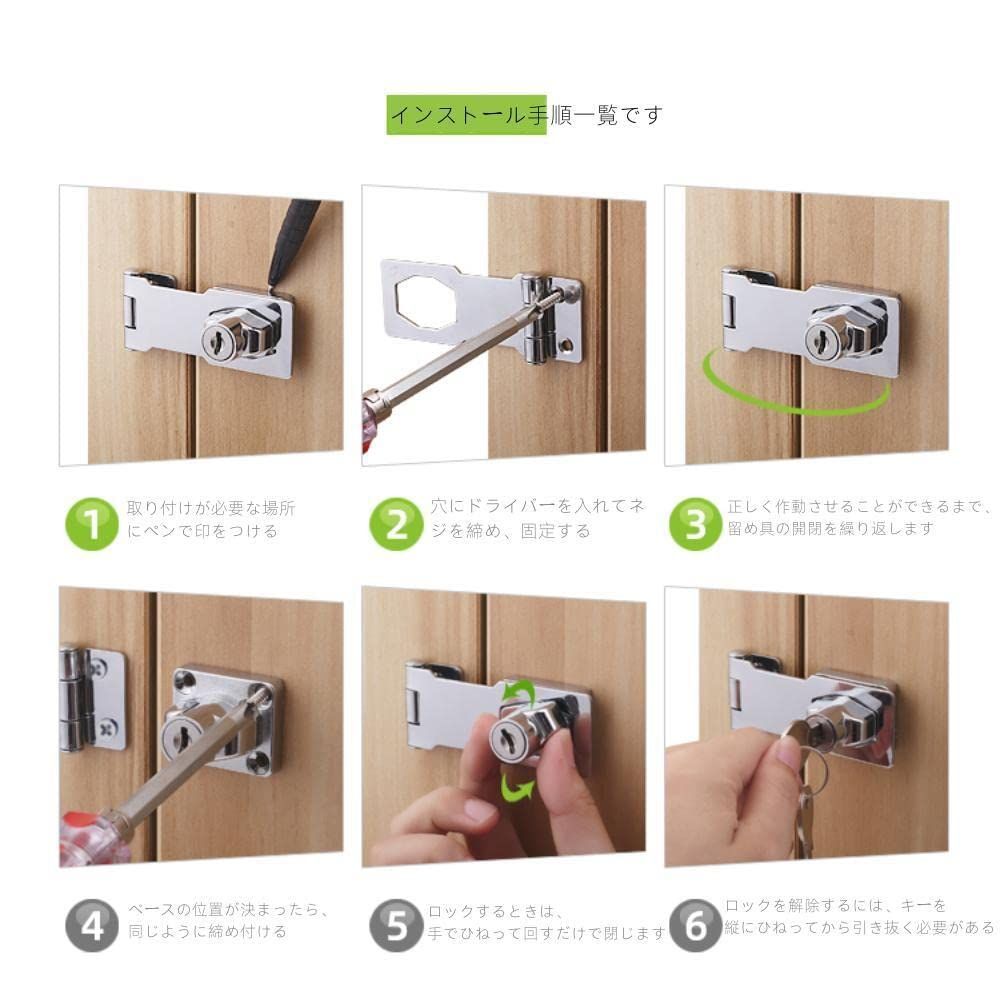 インストール手順一覧です

1 取り付けが必要な場所にペンで印をつける

2 穴にドライバーを入れてネジを締め、固定する

3 正しく作動させることができるまで、留め具の開閉を繰り返します

4 ベースの位置が決まったら、同じように締め付ける

5 ロックするときは、手でひねって回すだけで閉じます

6 ロックを解除するには、キーを縦にひねってから引き抜く必要がある